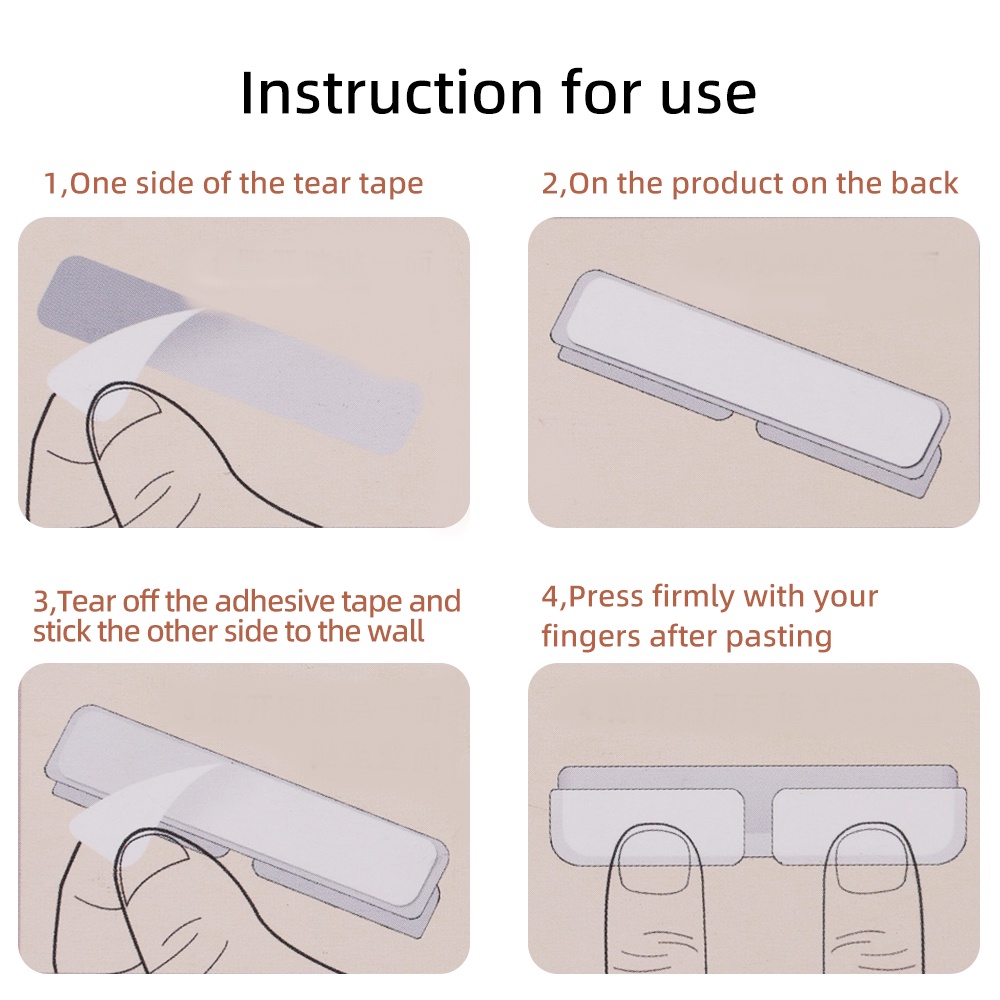 Instruction for use

1,One side of the tear tape

2,On the product on the back

3,Tear off the adhesive tape and stick the other side to the wall

4,Press firmly with your fingers after pasting