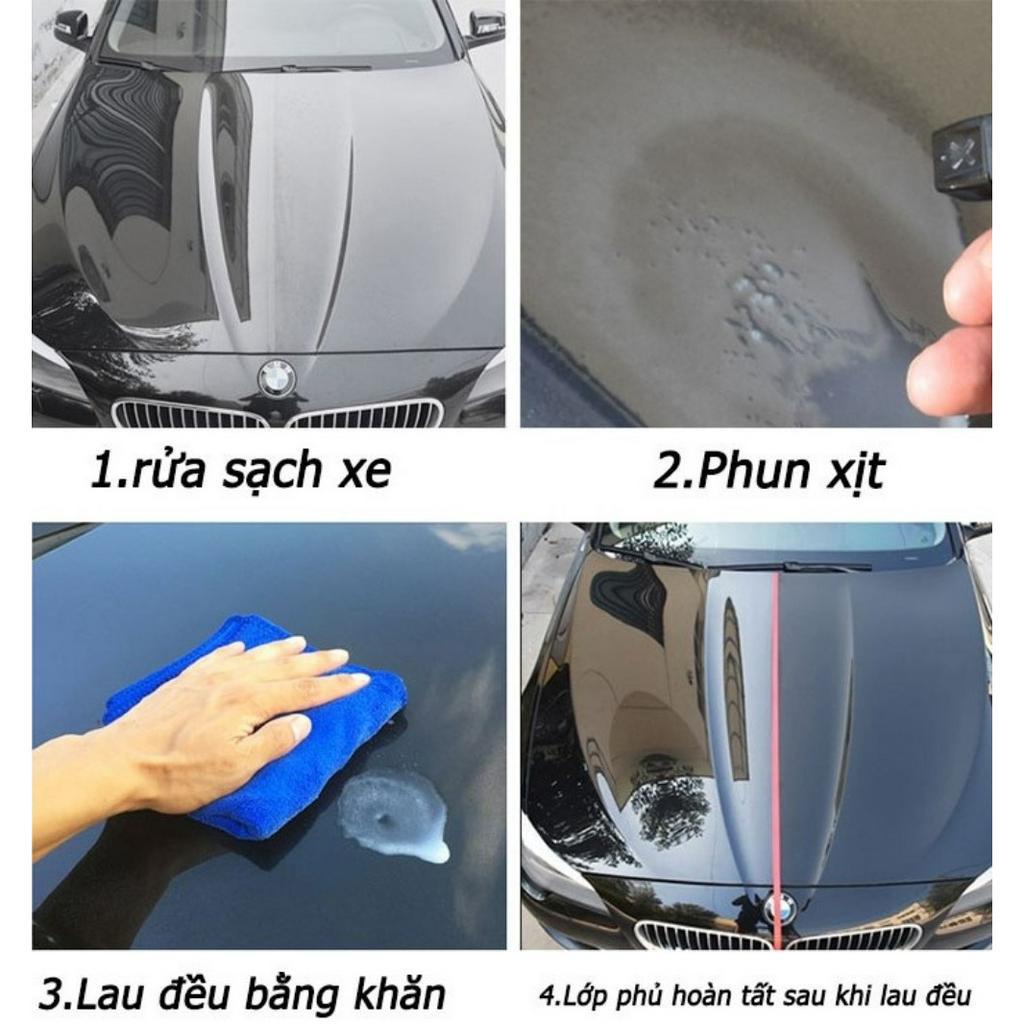 1.rửa sạch xe

2.Phun xịt

3.Lau đều bằng khăn

4.Lớp phủ hoàn tất sau khi lau đều