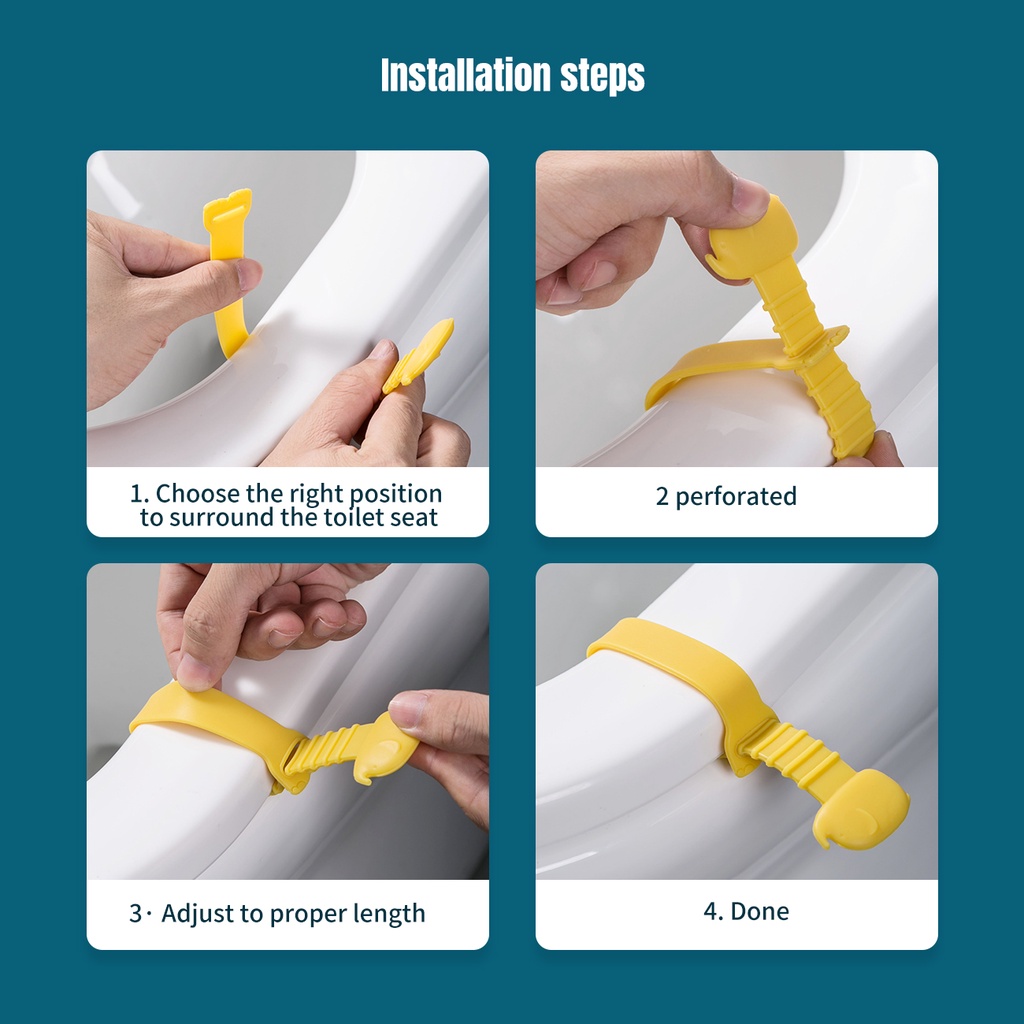 Installation steps

1. Choose the right position to surround the toilet seat

2 perforated

3· Adjust to proper length

4. Done