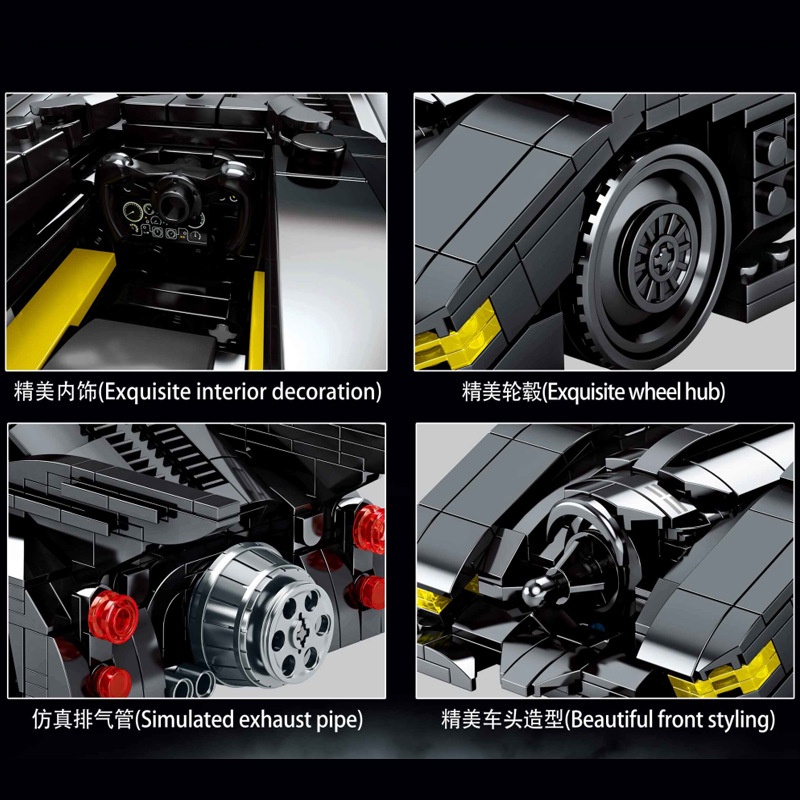 精美内饰(Exquisite interior decoration)

精美轮毂(Exquisite wheel hub)

仿真排气管(Simulated exhaust pipe)

精美车头造型(Beautiful front styling)