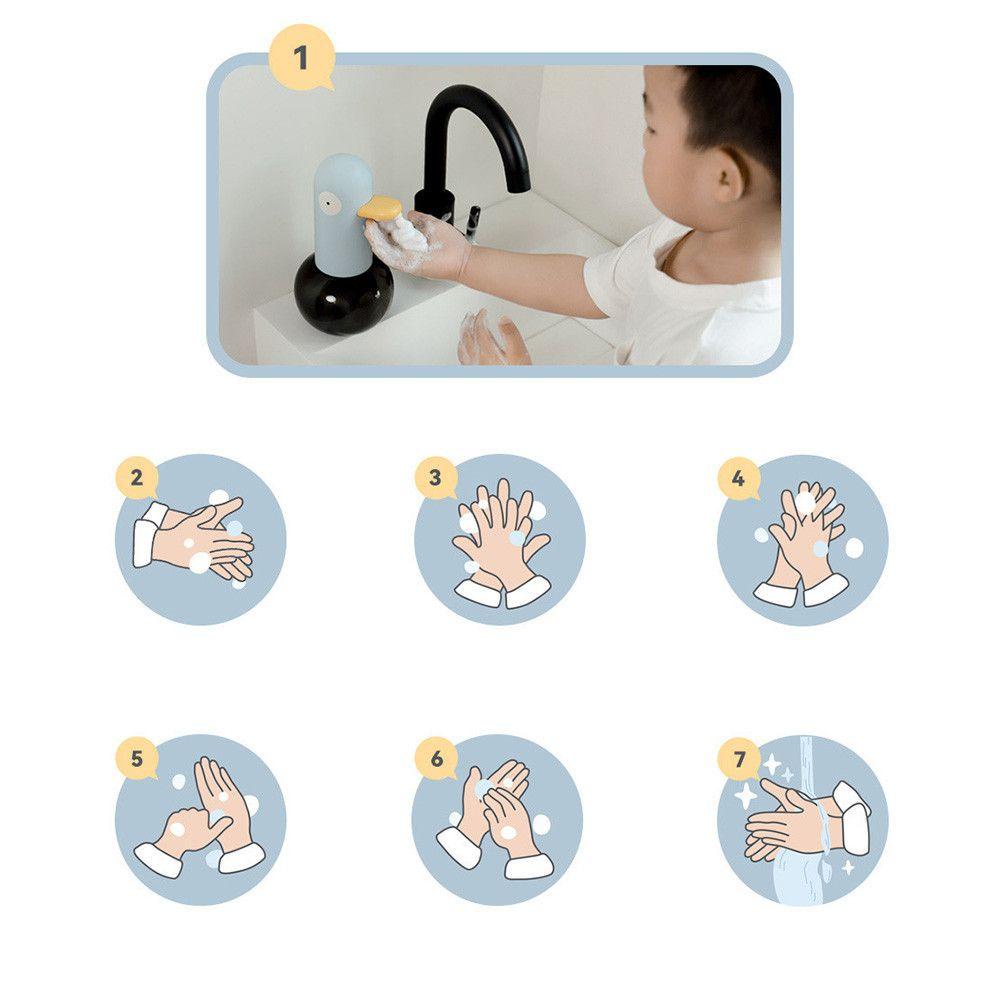 1

2

3

4

5

6

7