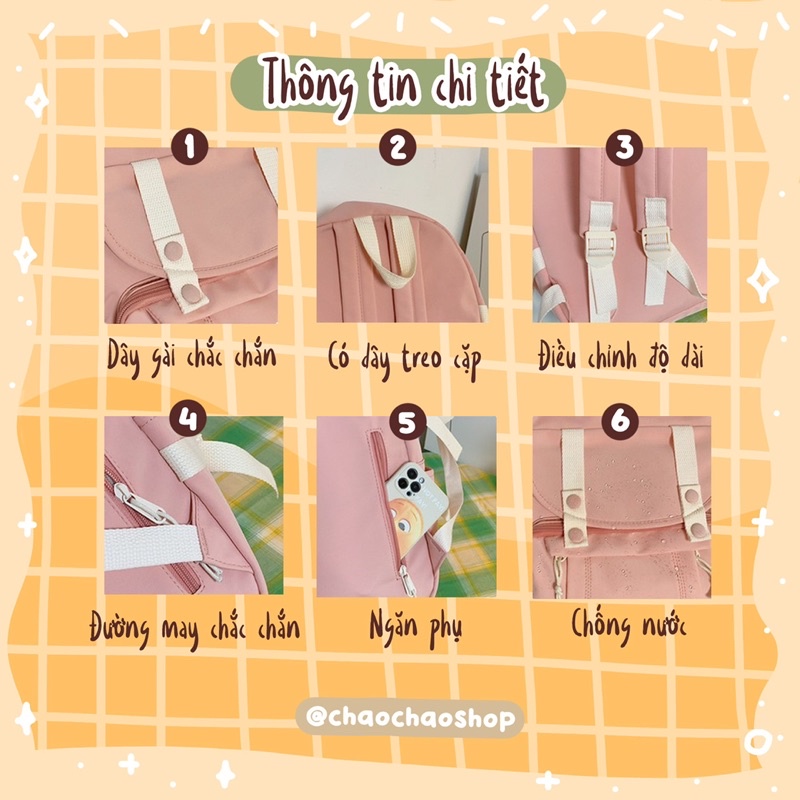 Thông tin chi tiết

1
Dây gài chắc chắn

2
Có dây treo cặp

3
Điều chỉnh độ dài

4
Đường may chắc chắn

5
Ngăn phụ

6
Chống nước

@chaochaoshop