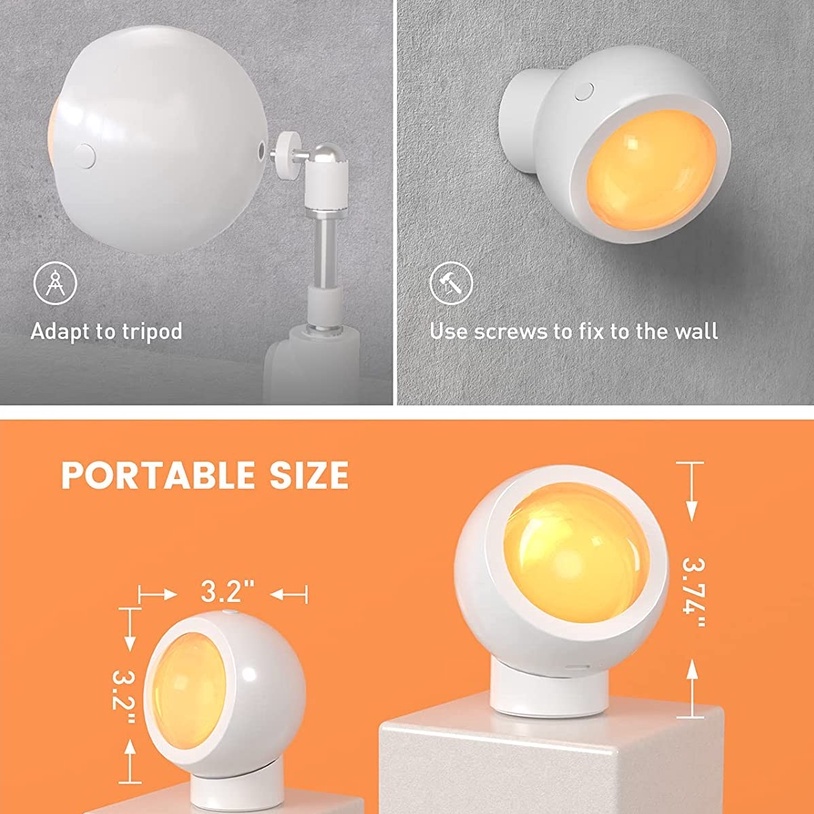 Adapt to tripod

Use screws to fix to the wall

PORTABLE SIZE

3.2"

3.2"

3.74"