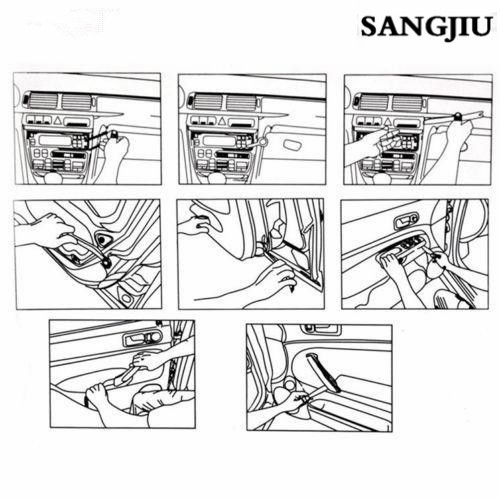 SANGJIU