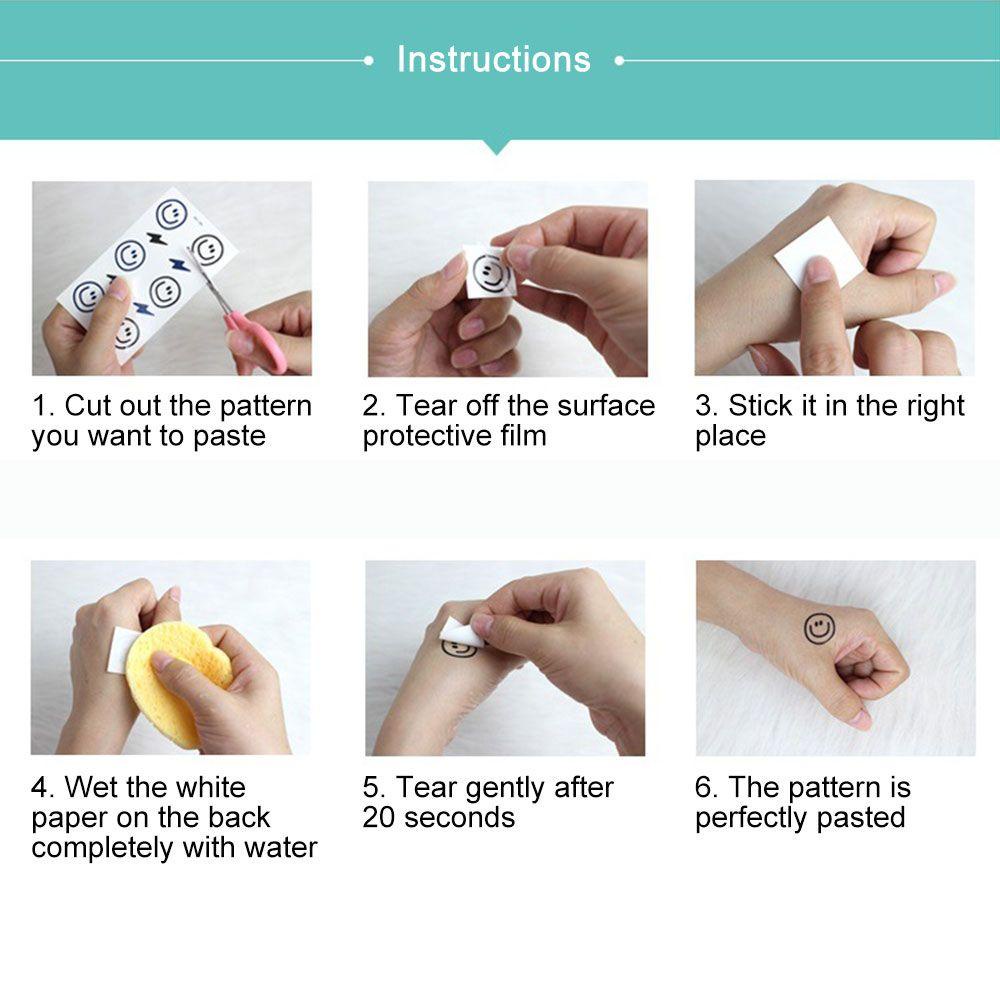 Instructions

1. Cut out the pattern you want to paste

2. Tear off the surface protective film

3. Stick it in the right place

4. Wet the white paper on the back completely with water

5. Tear gently after 20 seconds

6. The pattern is perfectly pasted