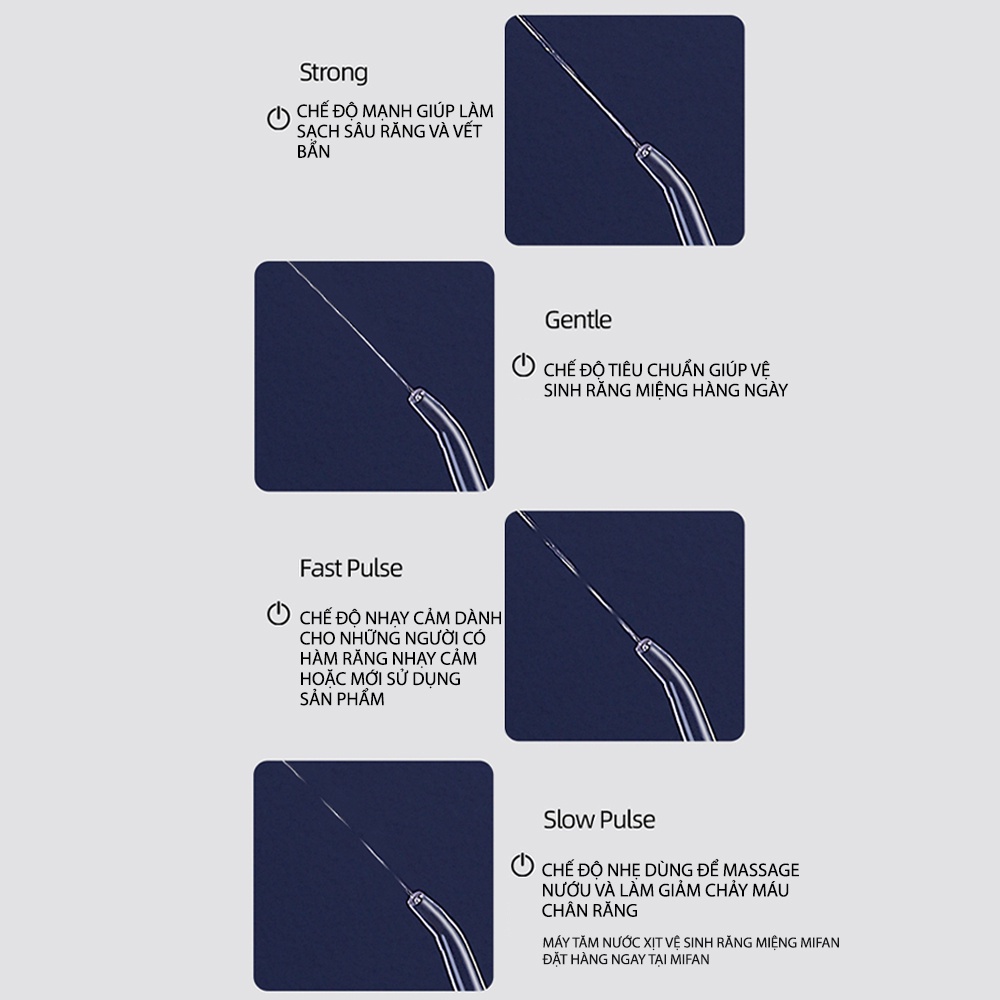 Strong

CHẾ ĐỘ MẠNH GIÚP LÀM SẠCH SÂU RĂNG VÀ VẾT BẨN

Gentle

CHẾ ĐỘ TIÊU CHUẨN GIÚP VỆ SINH RĂNG MIỆNG HÀNG NGÀY

Fast Pulse

CHẾ ĐỘ NHẠY CẢM DÀNH CHO NHỮNG NGƯỜI CÓ HÀM RĂNG NHẠY CẢM HOẶC MỚI SỬ DỤNG SẢN PHẨM

Slow Pulse

CHẾ ĐỘ NHẸ DÙNG ĐỂ MASSAGE NƯỚU VÀ LÀM GIẢM CHẢY MÁU CHÂN RĂNG

MÁY TĂM NƯỚC XỊT VỆ SINH RĂNG MIỆNG MIFAN
ĐẶT HÀNG NGAY TẠI MIFAN