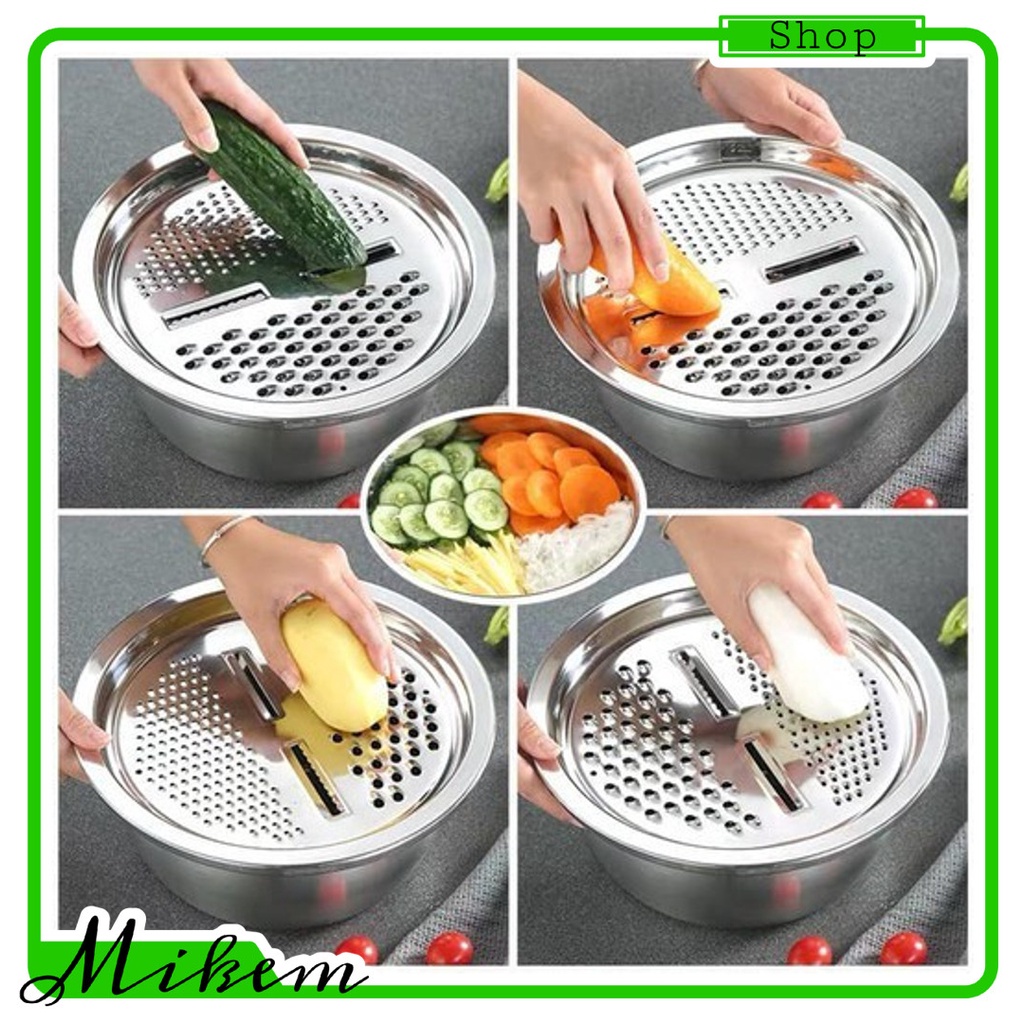 Shop

Mikem