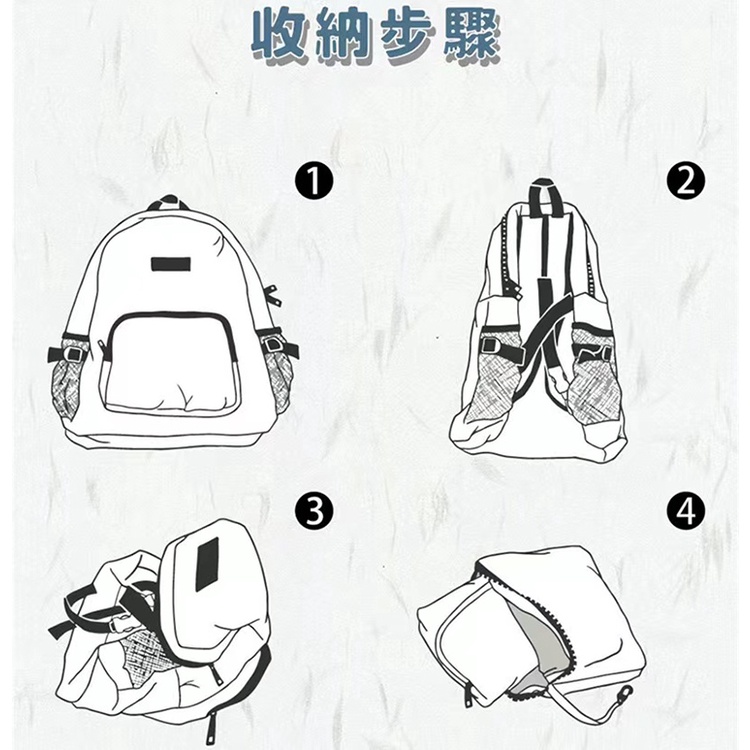 收納步驟

1

2

3

4