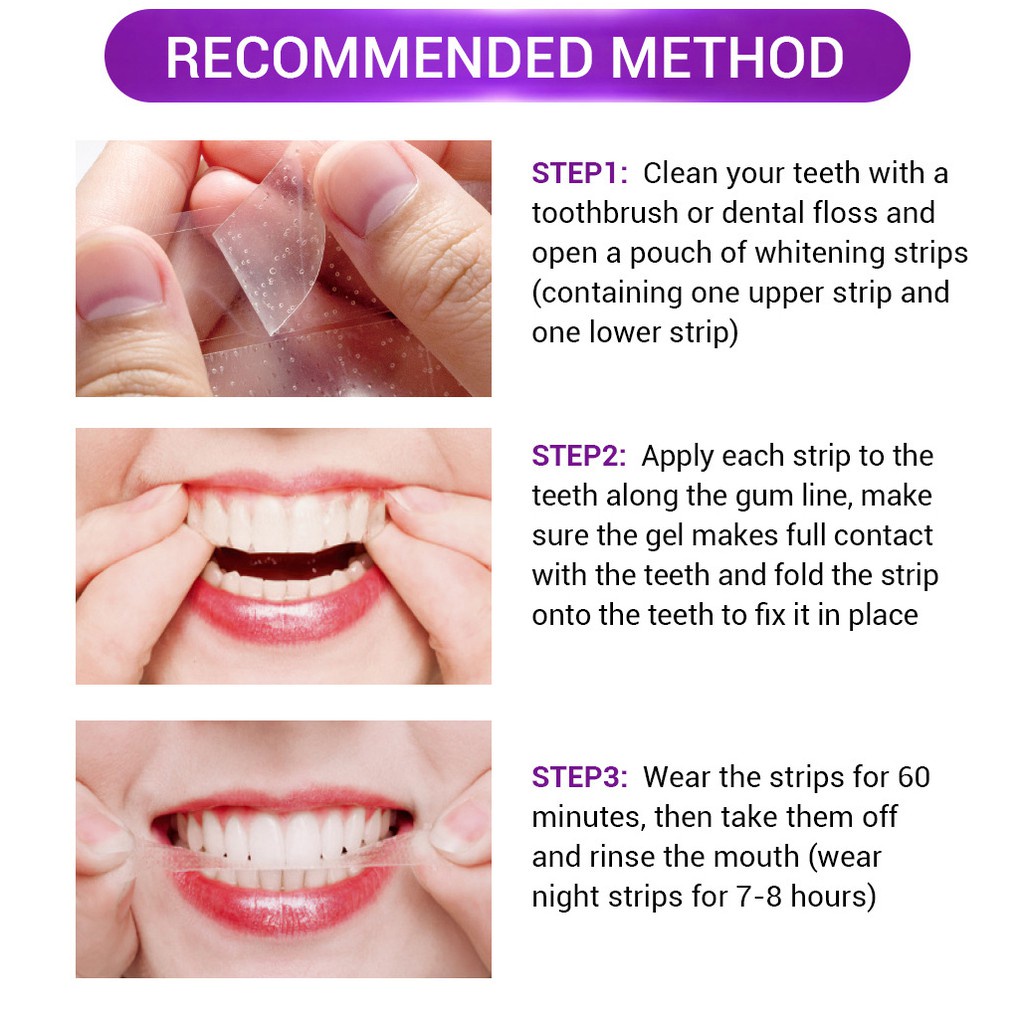 RECOMMENDED METHOD

STEP1: Clean your teeth with a toothbrush or dental floss and open a pouch of whitening strips (containing one upper strip and one lower strip)

STEP2: Apply each strip to the teeth along the gum line, make sure the gel makes full contact with the teeth and fold the strip onto the teeth to fix it in place

STEP3: Wear the strips for 60 minutes, then take them off and rinse the mouth (wear night strips for 7-8 hours)