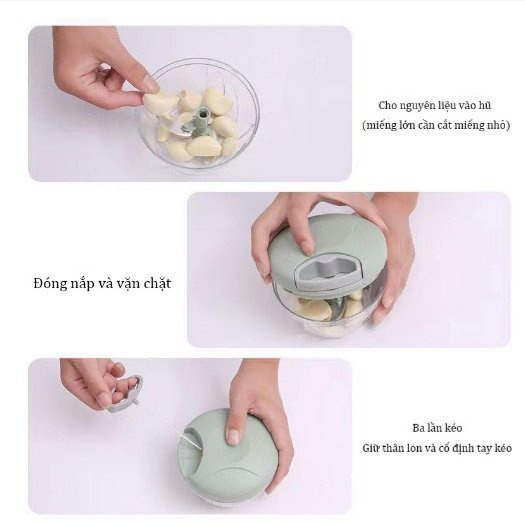 Cho nguyên liệu vào hũ
(miếng lớn cần cắt miếng nhỏ)

Đóng nắp và vặn chặt

Ba lần kéo
Giữ thân lon và cố định tay kéo