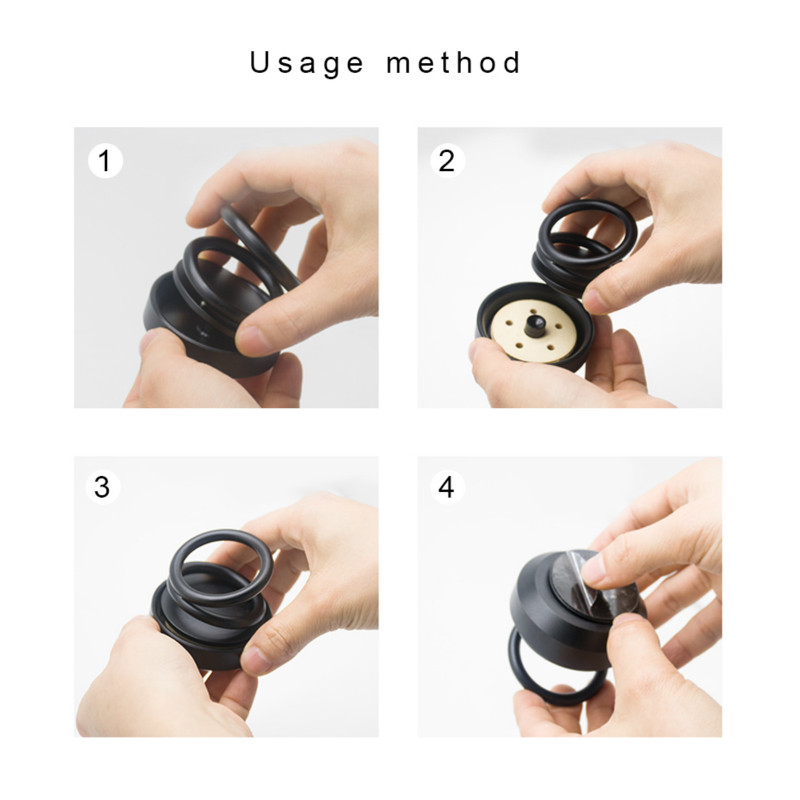 Usage method

1

2

3

4