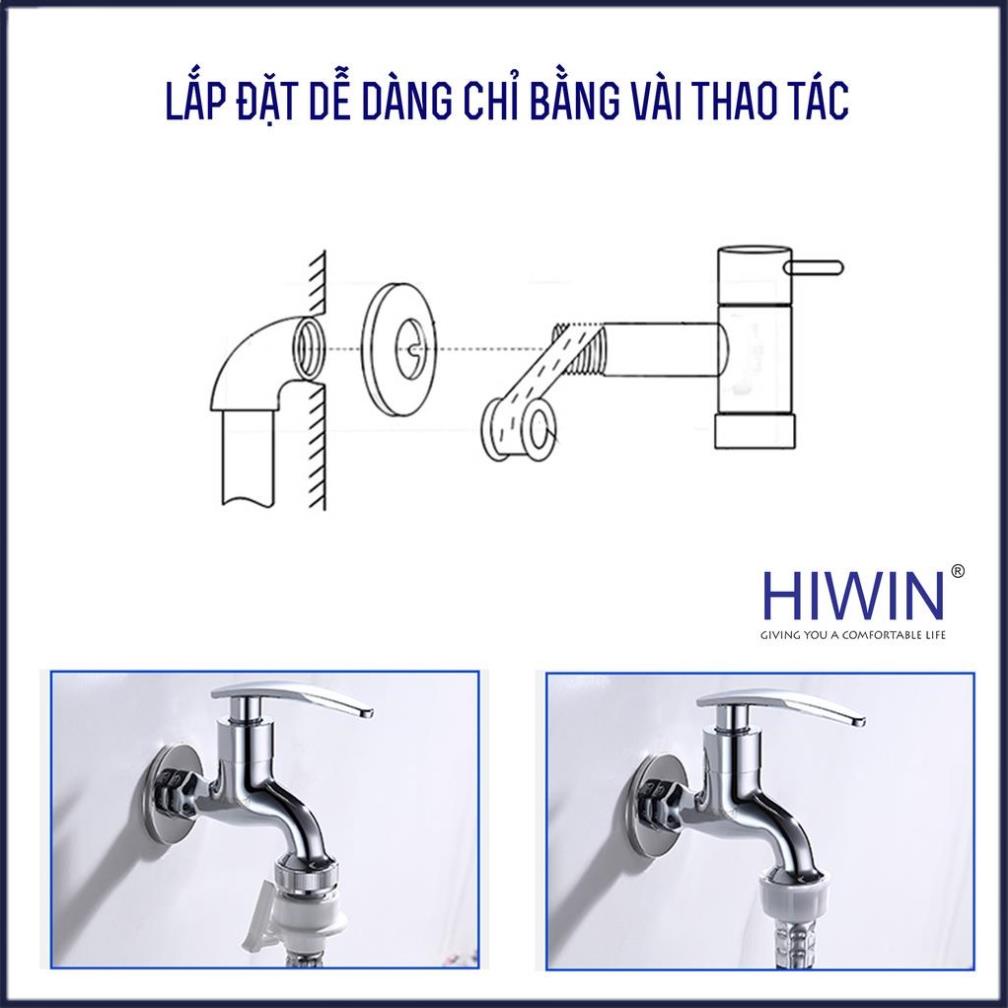 LẮP ĐẶT DỄ DÀNG CHỈ BẰNG VÀI THAO TÁC

HIWIN®
GIVING YOU A COMFORTABLE LIFE