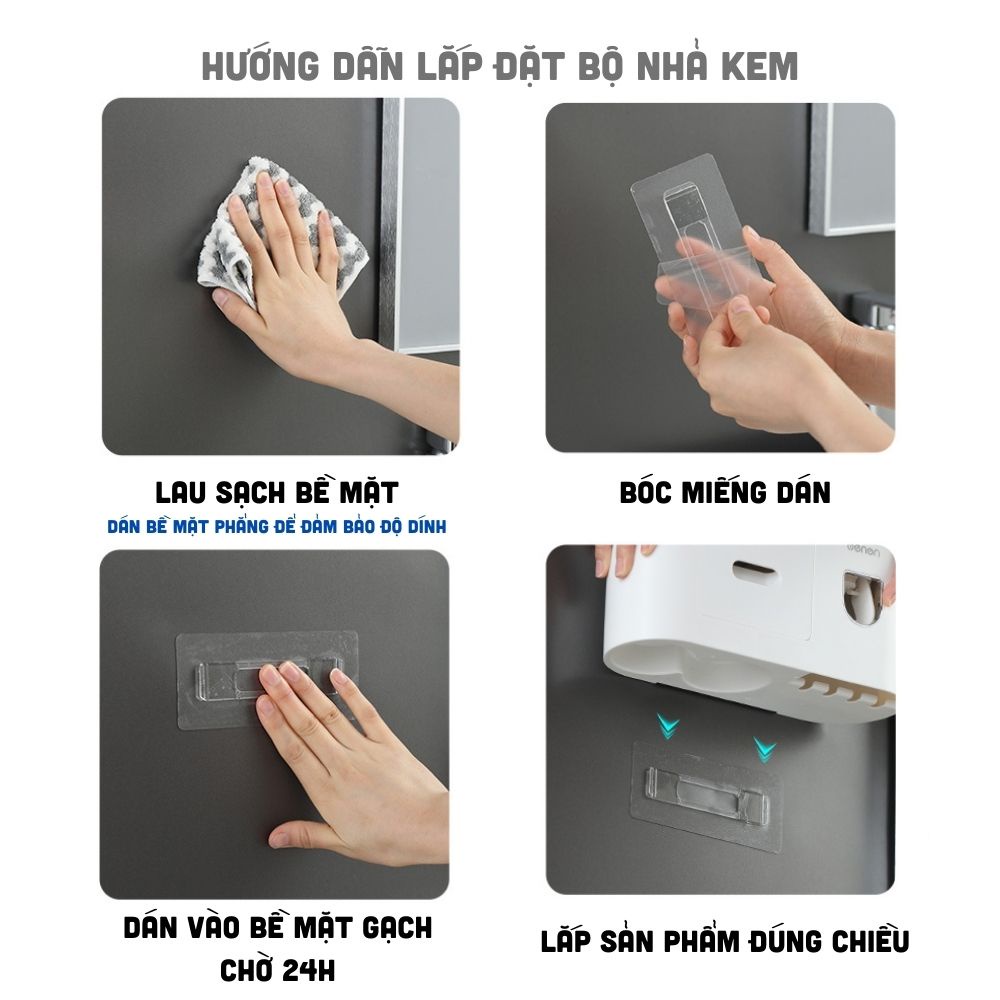 HƯỚNG DẪN LẮP ĐẶT BỘ NHẢ KEM

LAU SẠCH BỀ MẶT

DÁN BỀ MẶT PHẲNG ĐỂ ĐẢM BẢO ĐỘ DÍNH

BÓC MIẾNG DÁN

DÁN VÀO BỀ MẶT GẠCH CHỜ 24H

LẮP SẢN PHẨM ĐÚNG CHIỀU