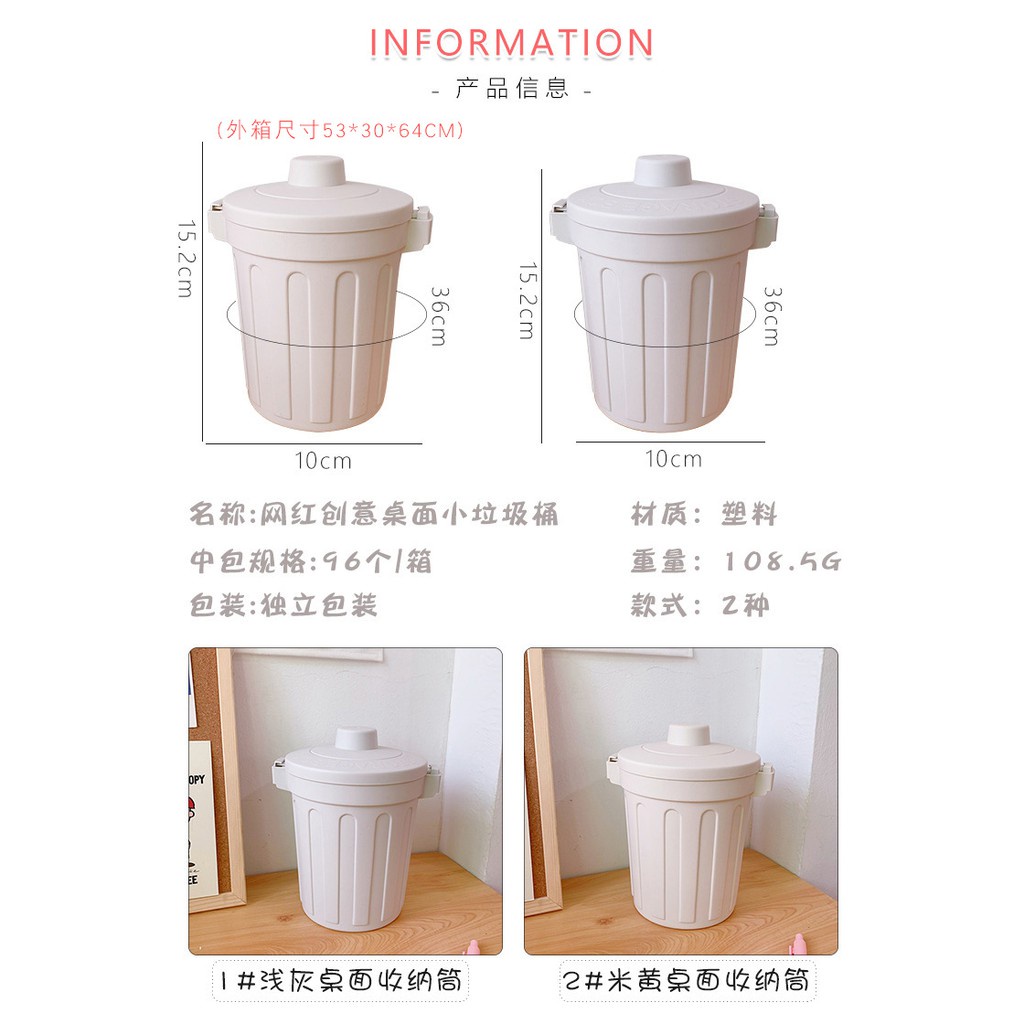 INFORMATION
- 产品信息 -

(外箱尺寸53*30*64CM)

15.2cm
36cm
10cm

15.2cm
36cm
10cm

名称:网红创意桌面小垃圾桶
中包规格:96个/箱
包装:独立包装

材质: 塑料
重量: 108.5G
款式: 2种

OPY
EE

1#浅灰桌面收纳筒

2#米黄桌面收纳筒