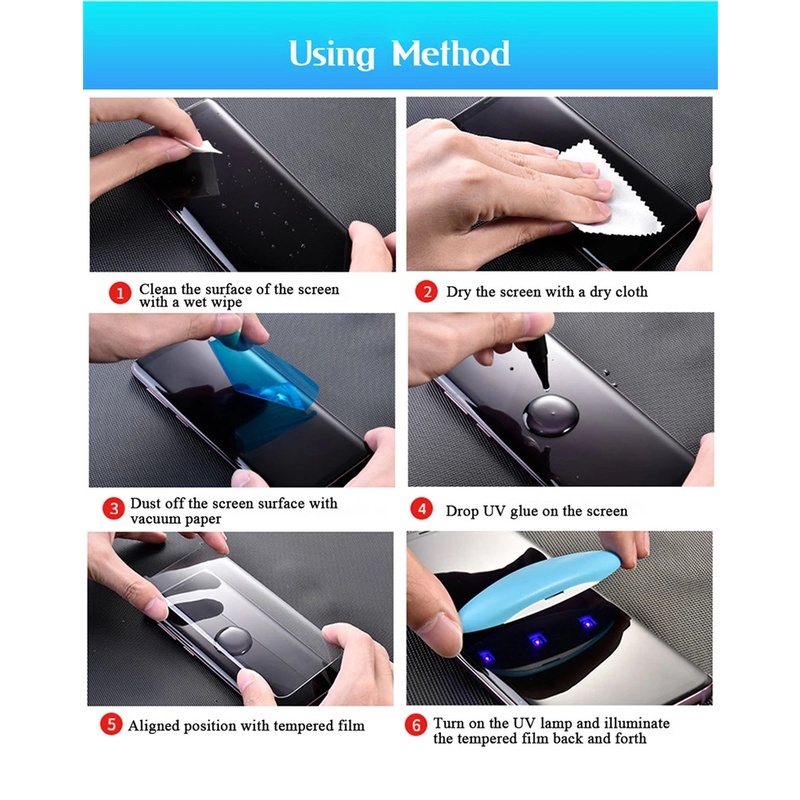 Using Method

1 Clean the surface of the screen with a wet wipe

2 Dry the screen with a dry cloth

3 Dust off the screen surface with vacuum paper

4 Drop UV glue on the screen

5 Aligned position with tempered film

6 Turn on the UV lamp and illuminate the tempered film back and forth