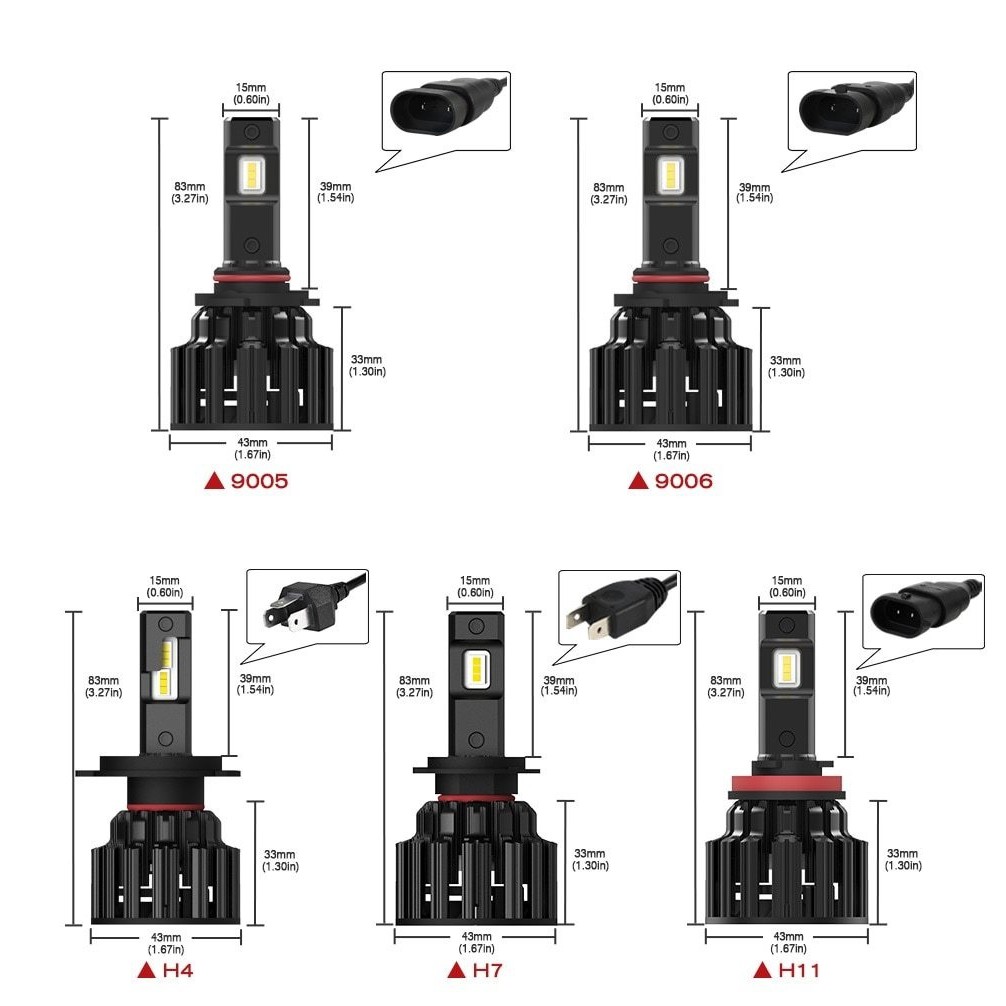 15mm
(0.60in)
83mm
(3.27in)
39mm
(1.54in)
33mm
(1.30in)
43mm
(1.67in)
▲ 9005

15mm
(0.60in)
83mm
(3.27in)
39mm
(1.54in)
33mm
(1.30in)
43mm
(1.67in)
▲ 9006

15mm
(0.60in)
83mm
(3.27in)
39mm
(1.54in)
33mm
(1.30in)
43mm
(1.67in)
▲ H4

15mm
(0.60in)
83mm
(3.27in)
39mm
(1.54in)
33mm
(1.30in)
43mm
(1.67in)
▲ H7

15mm
(0.60in)
83mm
(3.27in)
39mm
(1.54in)
33mm
(1.30in)
43mm
(1.67in)
▲ H11