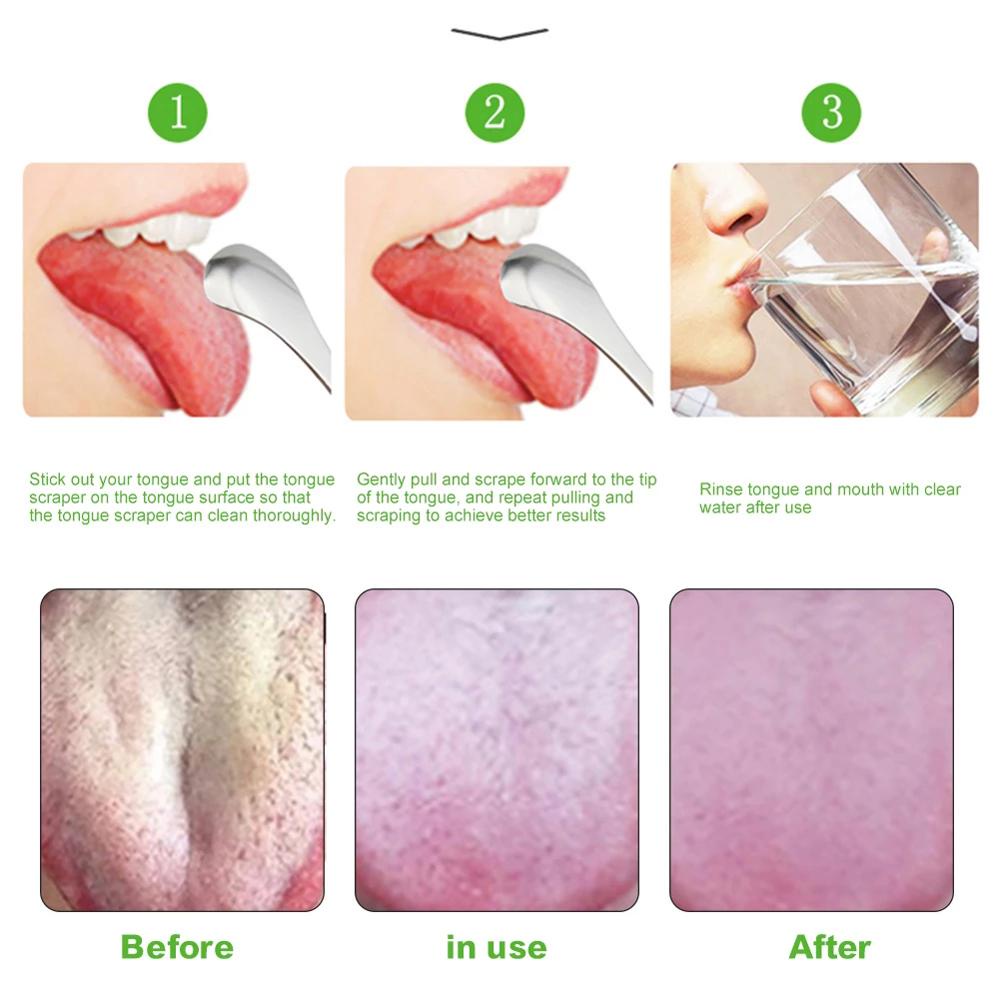 1

2

3

Stick out your tongue and put the tongue scraper on the tongue surface so that the tongue scraper can clean thoroughly.

Gently pull and scrape forward to the tip of the tongue, and repeat pulling and scraping to achieve better results

Rinse tongue and mouth with clear water after use

Before

in use

After