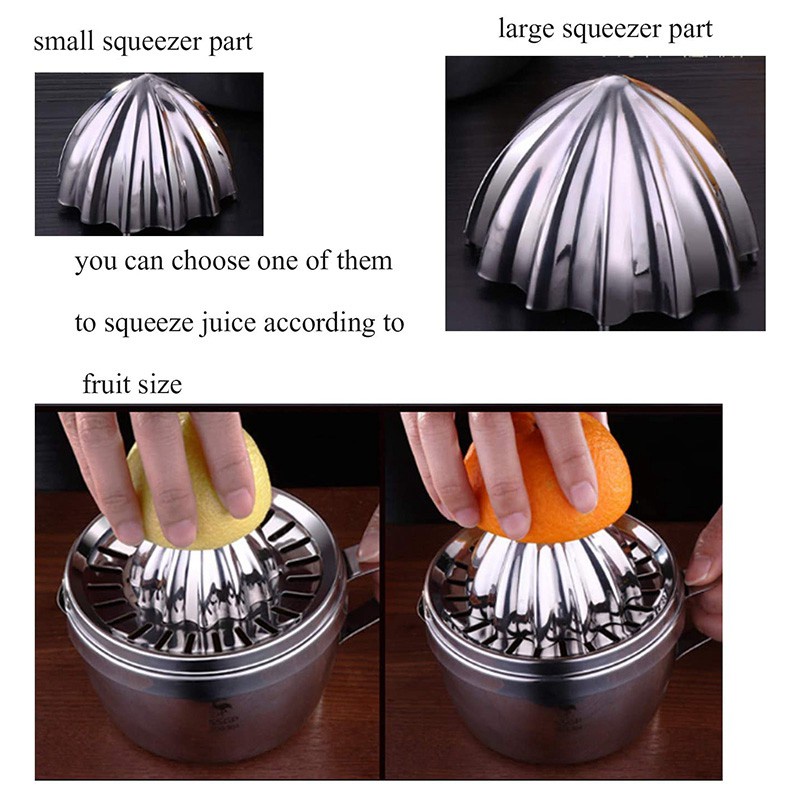 small squeezer part

large squeezer part

you can choose one of them

to squeeze juice according to

fruit size