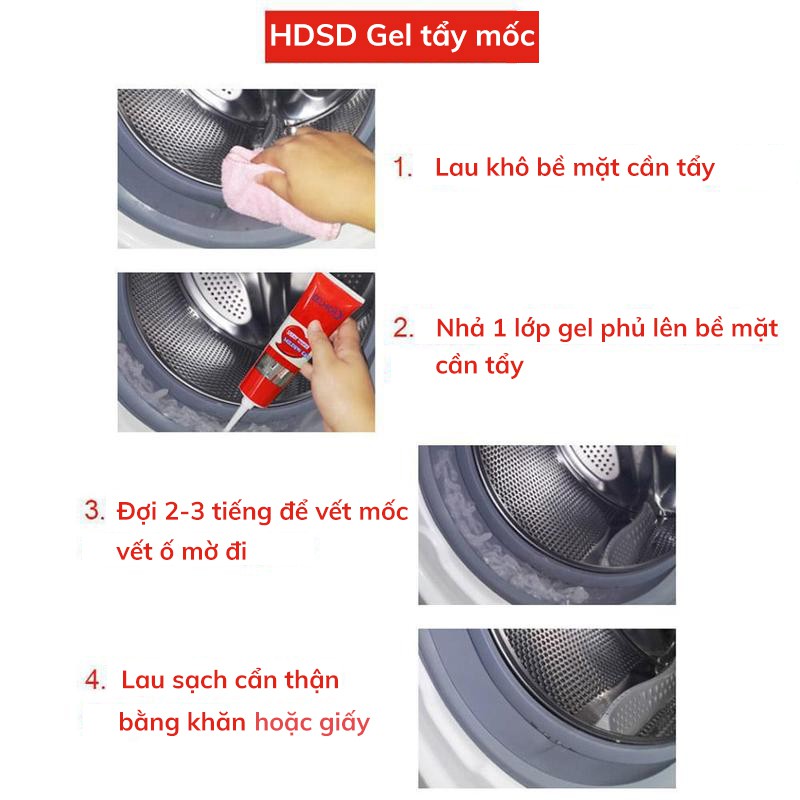 HDSD Gel tẩy mốc

1. Lau khô bề mặt cần tẩy

2. Nhả 1 lớp gel phủ lên bề mặt cần tẩy

3. Đợi 2-3 tiếng để vết mốc vết ố mờ đi

4. Lau sạch cẩn thận bằng khăn hoặc giấy