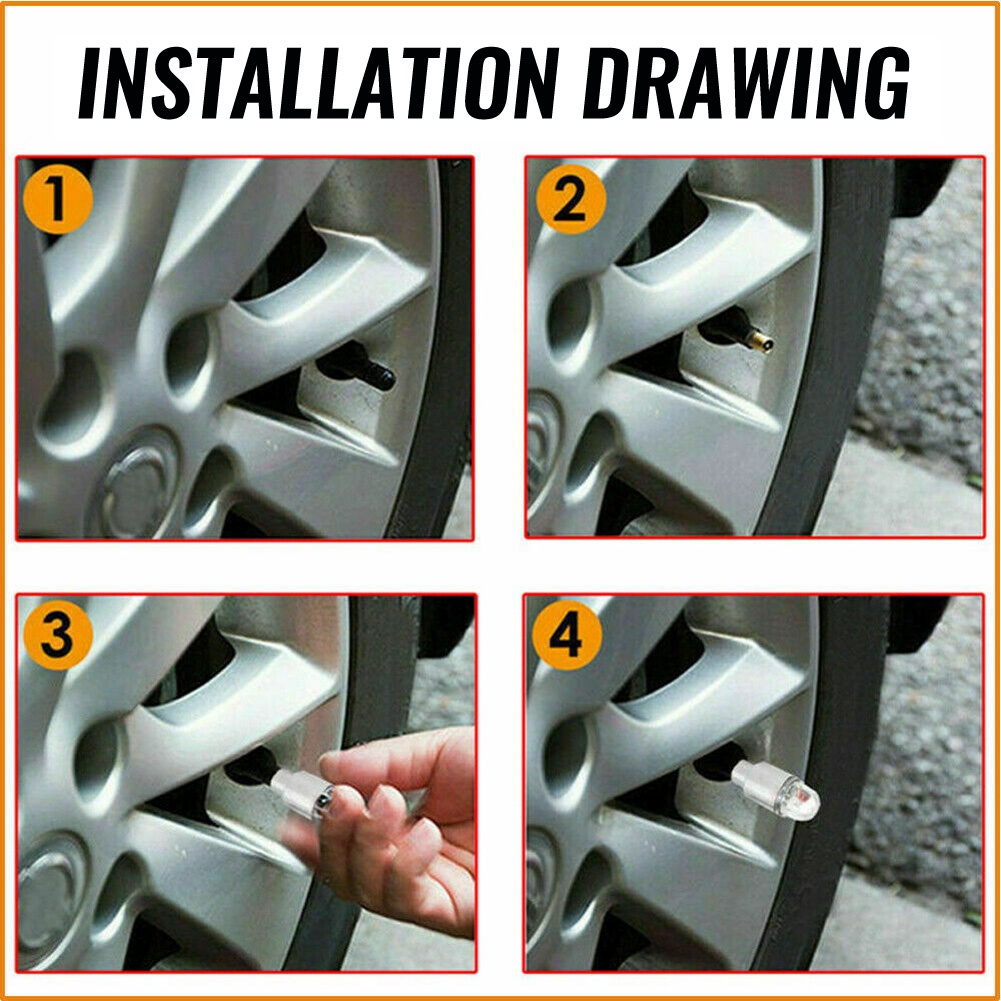 INSTALLATION DRAWING

1

2

3

4