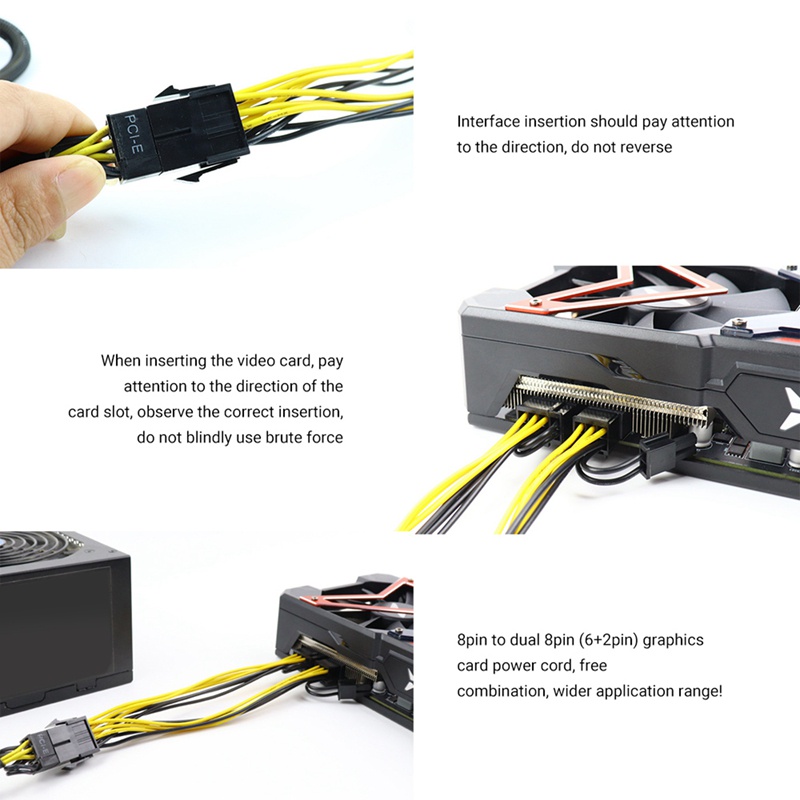 PCI-E

Interface insertion should pay attention to the direction, do not reverse

When inserting the video card, pay attention to the direction of the card slot, observe the correct insertion, do not blindly use brute force

8pin to dual 8pin (6+2pin) graphics card power cord, free combination, wider application range!