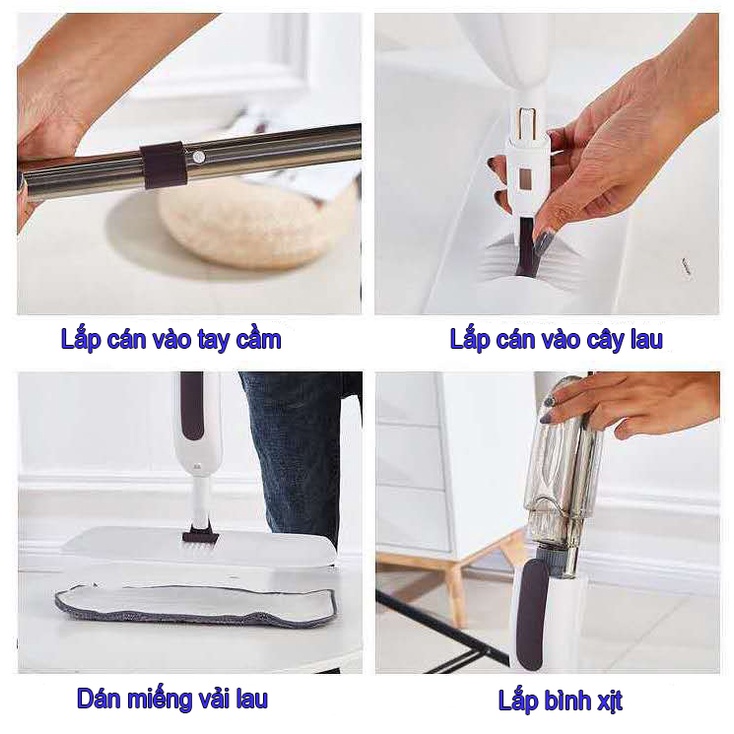 Lắp cán vào tay cầm

Lắp cán vào cây lau

Dán miếng vải lau

Lắp bình xịt