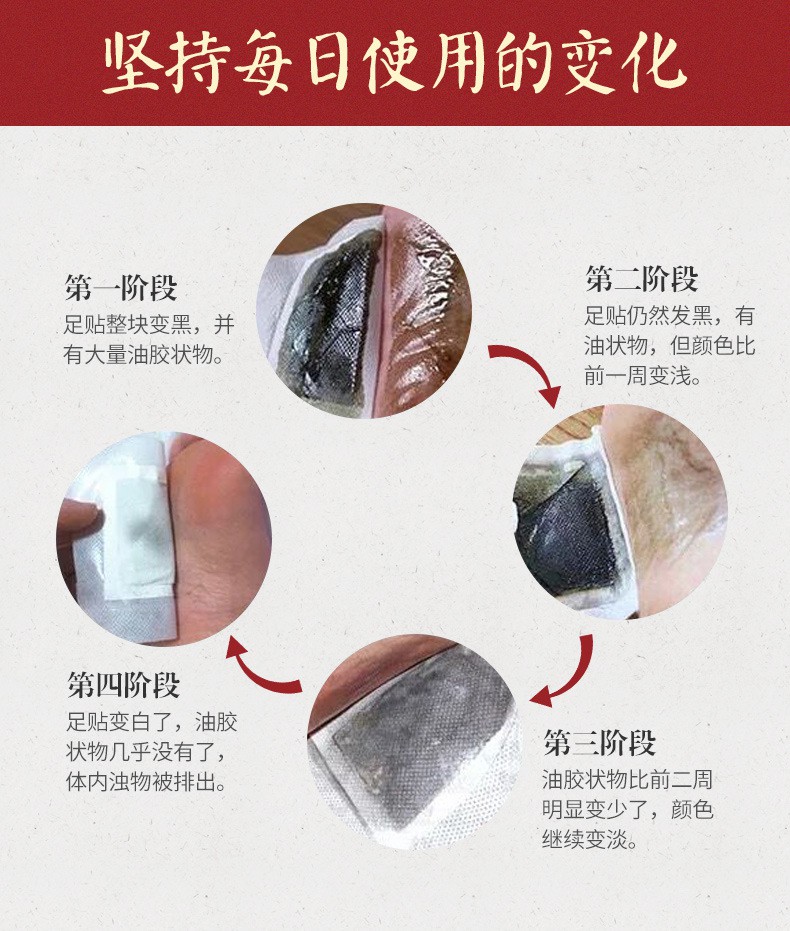 坚持每日使用的变化

第一阶段
足贴整块变黑，并有大量油胶状物。

第二阶段
足贴仍然发黑，有油状物，但颜色比前一周变浅。

第三阶段
油胶状物比前二周明显变少了，颜色继续变淡。

第四阶段
足贴变白了，油胶状物几乎没有了，体内浊物被排出。