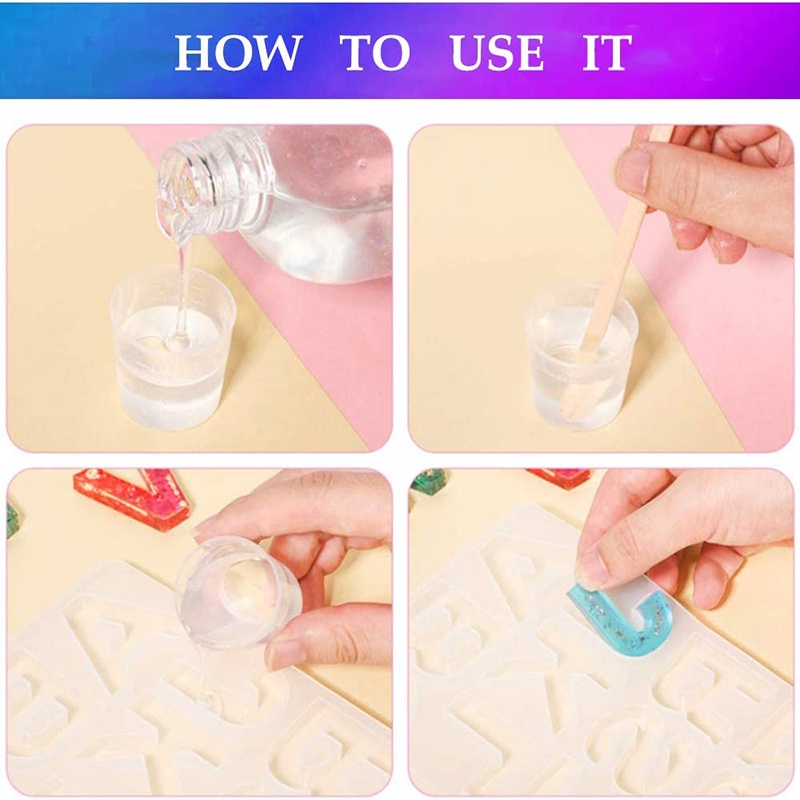 HOW TO USE IT