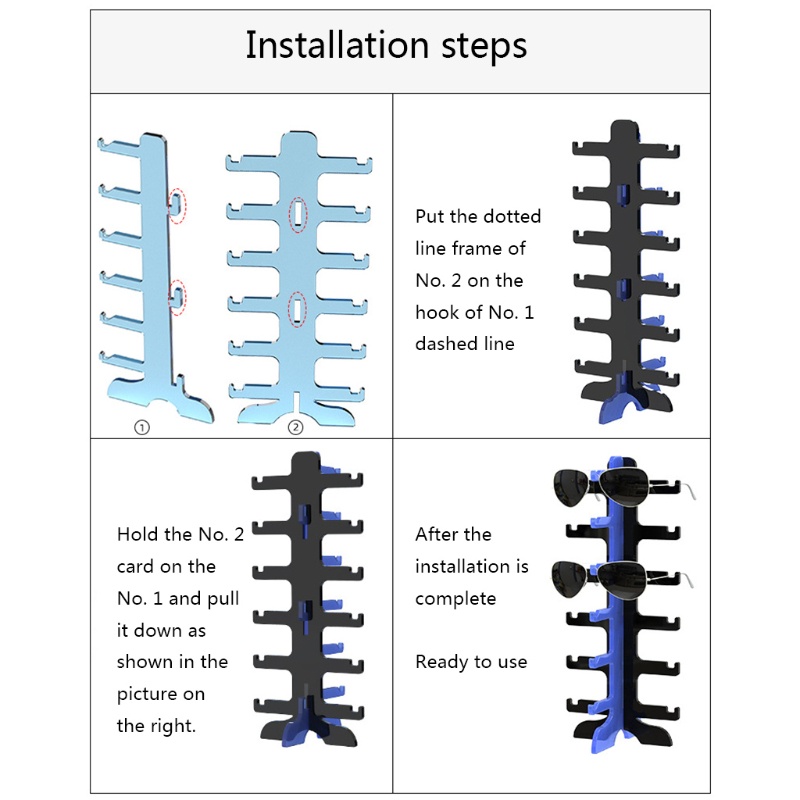 Installation steps

①

②

Put the dotted line frame of No. 2 on the hook of No. 1 dashed line

Hold the No. 2 card on the No. 1 and pull it down as shown in the picture on the right.

After the installation is complete

Ready to use