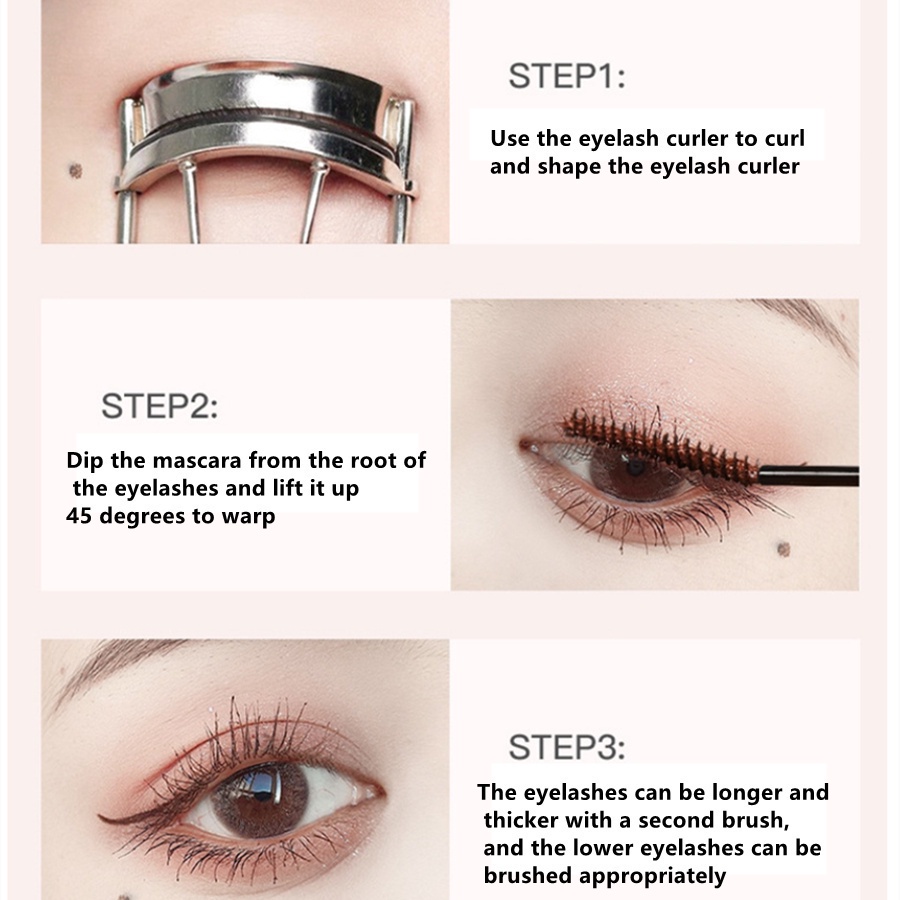 STEP1:

Use the eyelash curler to curl and shape the eyelash curler

STEP2:

Dip the mascara from the root of the eyelashes and lift it up 45 degrees to warp

STEP3:

The eyelashes can be longer and thicker with a second brush, and the lower eyelashes can be brushed appropriately