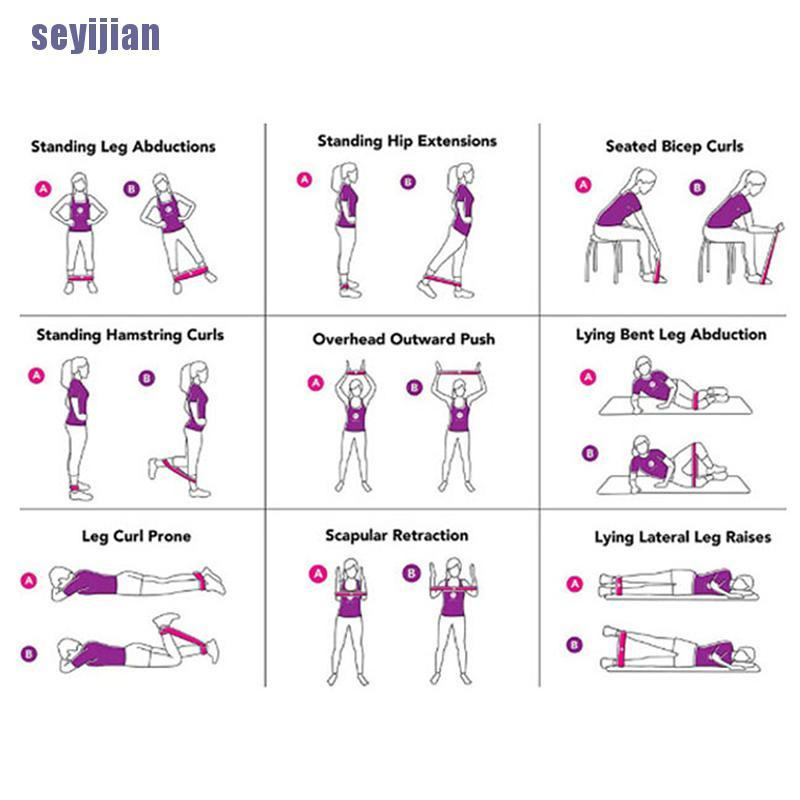 seyijian

Standing Leg Abductions
A B

Standing Hip Extensions
A B

Seated Bicep Curls
A B

Standing Hamstring Curls
A B

Overhead Outward Push
A B

Lying Bent Leg Abduction
A B

Leg Curl Prone
A B

Scapular Retraction
A B

Lying Lateral Leg Raises
A B