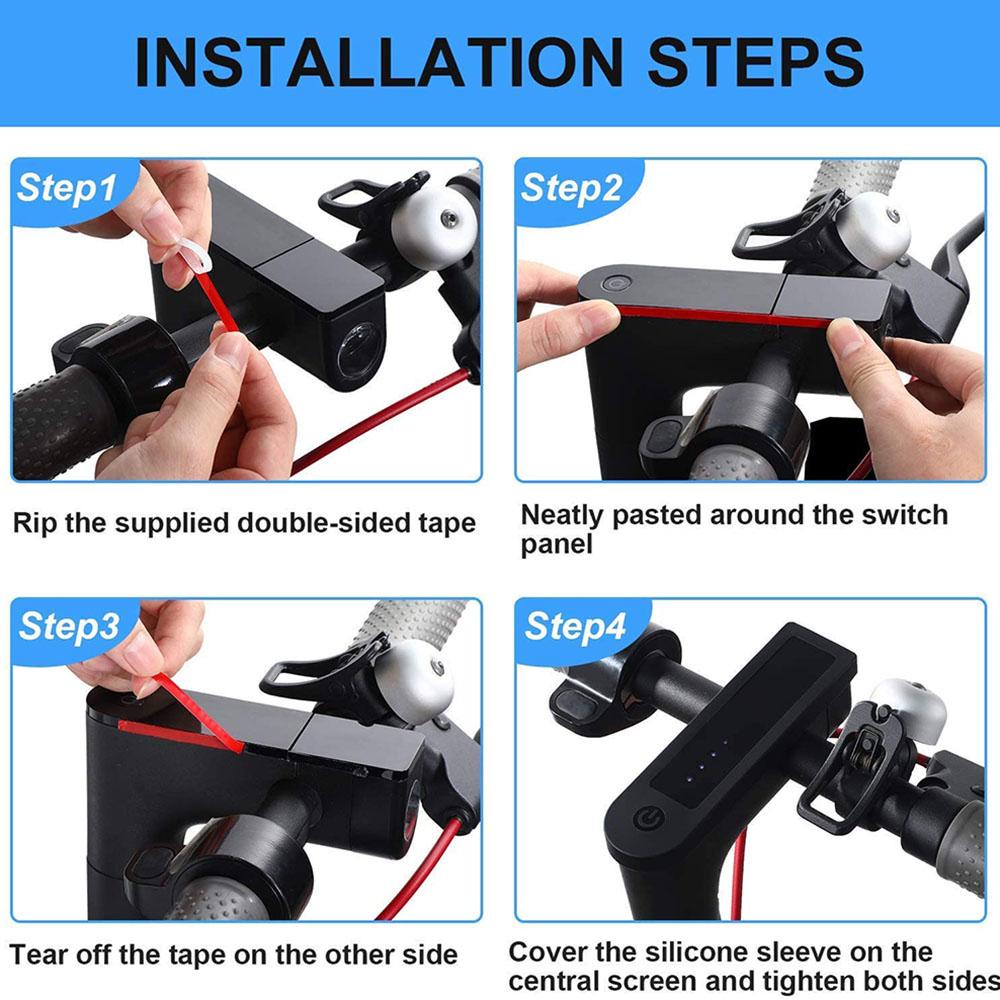 INSTALLATION STEPS

Step1

Rip the supplied double-sided tape

Step2

Neatly pasted around the switch panel

Step3

Tear off the tape on the other side

Step4

Cover the silicone sleeve on the central screen and tighten both sides