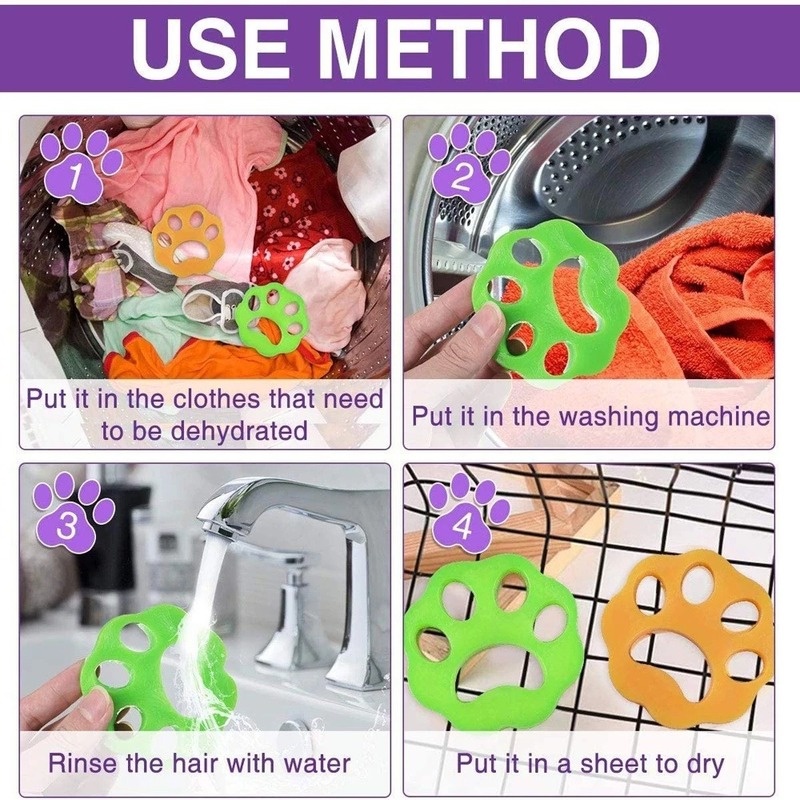 USE METHOD

1

Put it in the clothes that need to be dehydrated

2

Put it in the washing machine

3

Rinse the hair with water

4

Put it in a sheet to dry