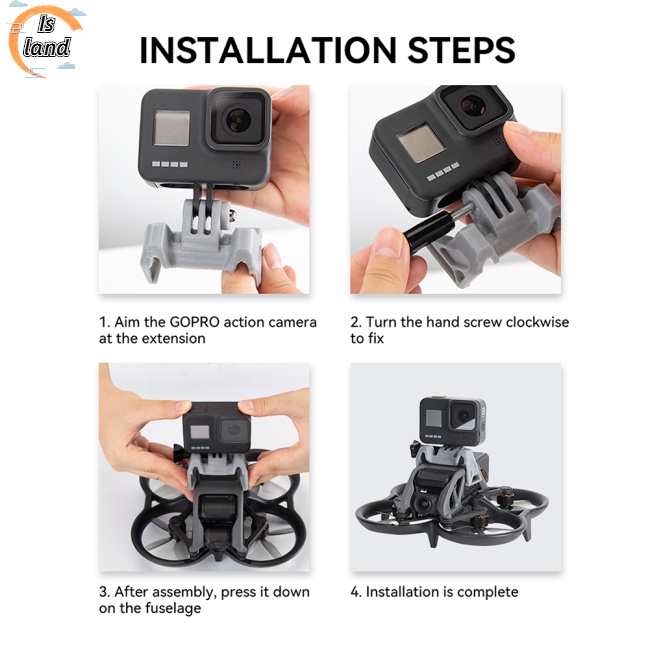 Is land

INSTALLATION STEPS

1. Aim the GOPRO action camera at the extension

2. Turn the hand screw clockwise to fix

3. After assembly, press it down on the fuselage

4. Installation is complete