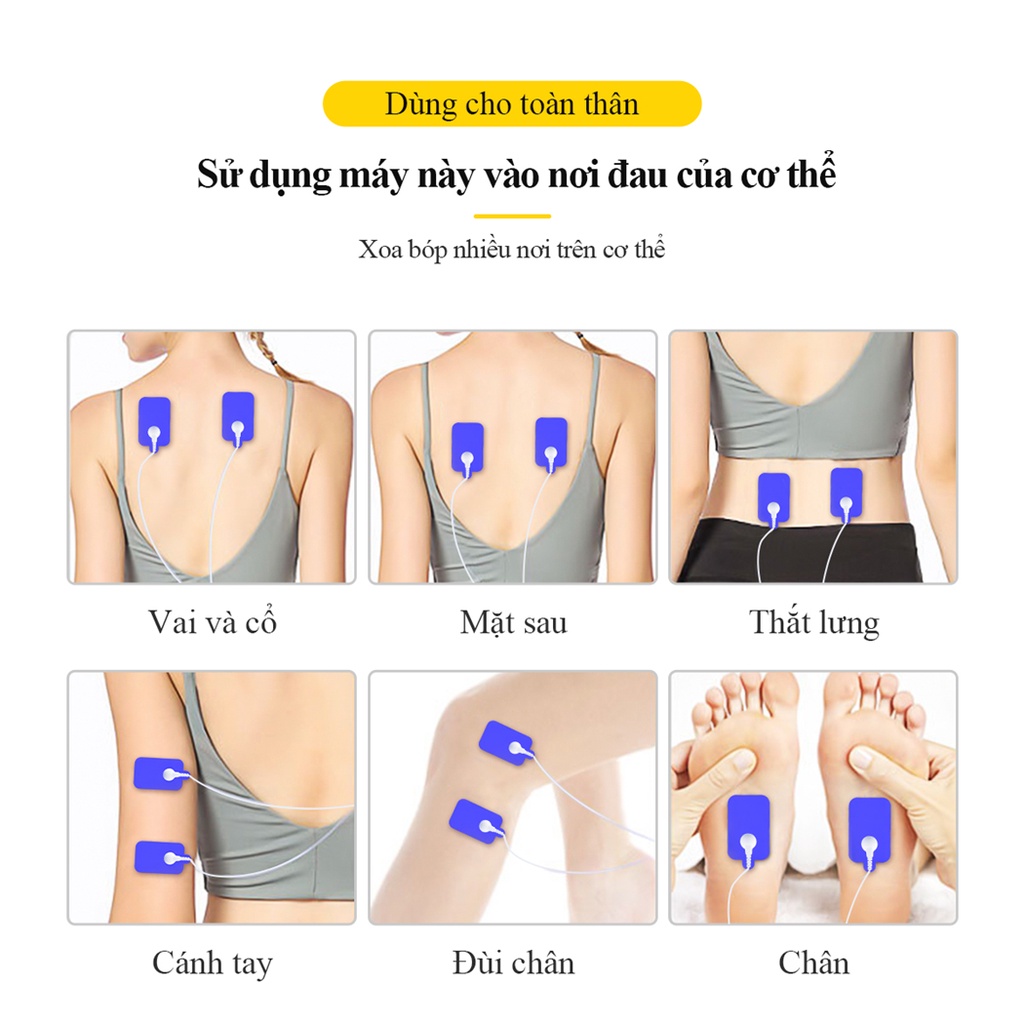 Dùng cho toàn thân

Sử dụng máy này vào nơi đau của cơ thể

Xoa bóp nhiều nơi trên cơ thể

Vai và cổ

Mặt sau

Thắt lưng

Cánh tay

Đùi chân

Chân