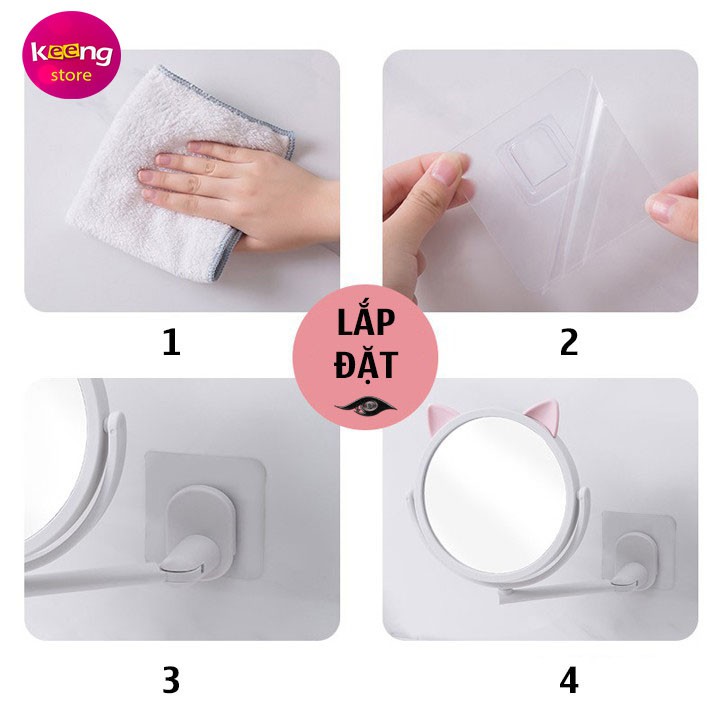 keeng
store

1

2

LẮP
ĐẶT

3

4