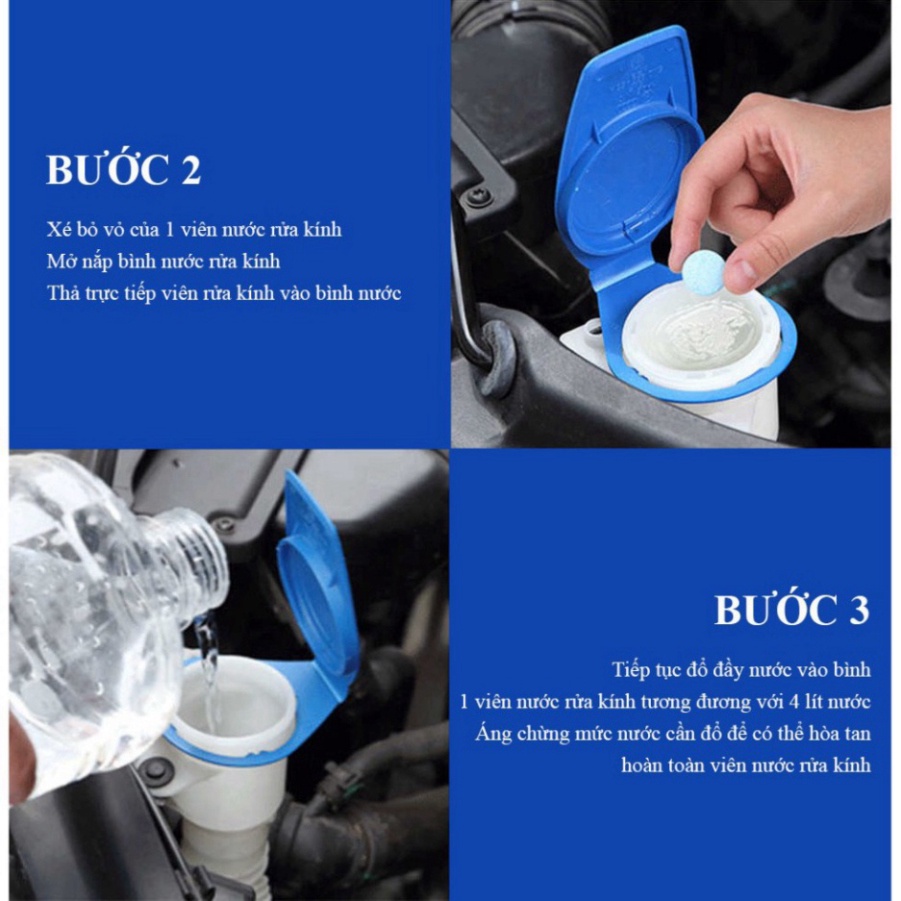 BƯỚC 2

Xé bỏ vỏ của 1 viên nước rửa kính
Mở nắp bình nước rửa kính
Thả trực tiếp viên rửa kính vào bình nước

BƯỚC 3

Tiếp tục đổ đầy nước vào bình
1 viên nước rửa kính tương đương với 4 lít nước
Áng chừng mức nước cần đổ để có thể hòa tan hoàn toàn viên nước rửa kính