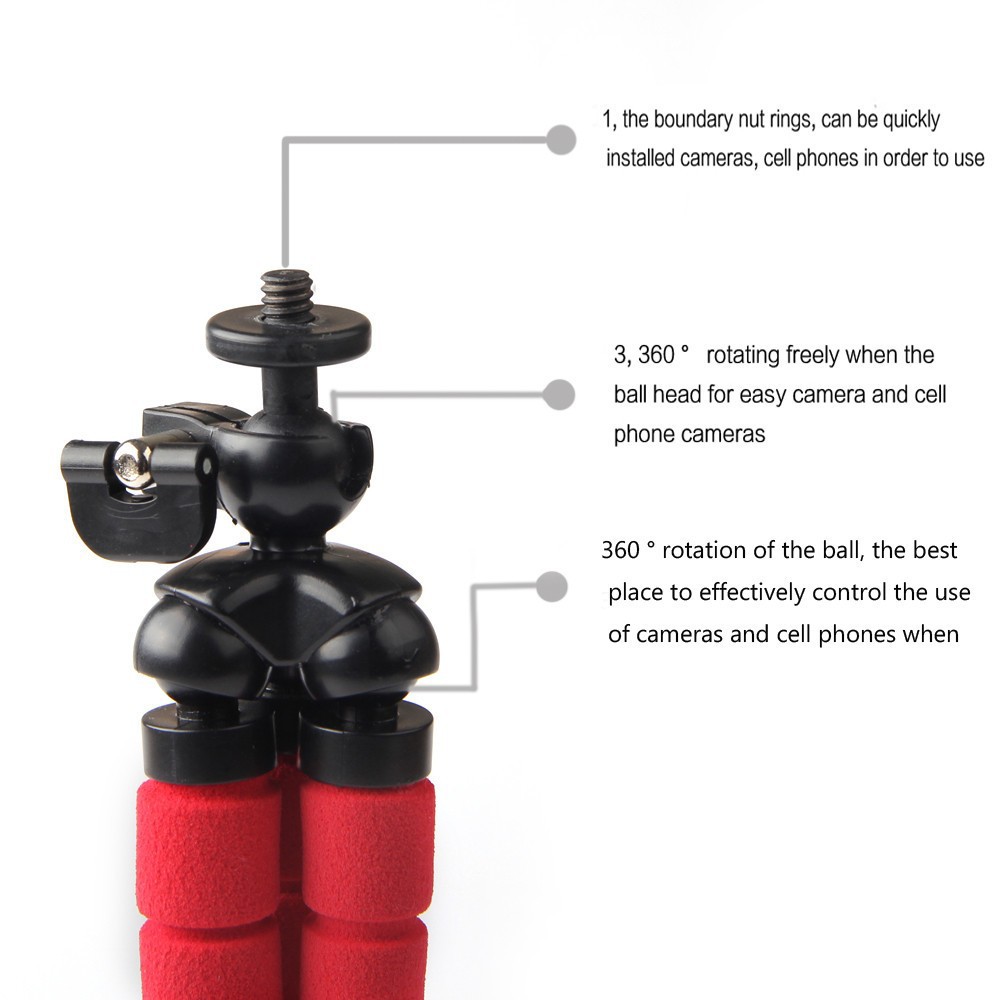 1, the boundary nut rings, can be quickly installed cameras, cell phones in order to use

3, 360 ° rotating freely when the ball head for easy camera and cell phone cameras

360 ° rotation of the ball, the best place to effectively control the use of cameras and cell phones when