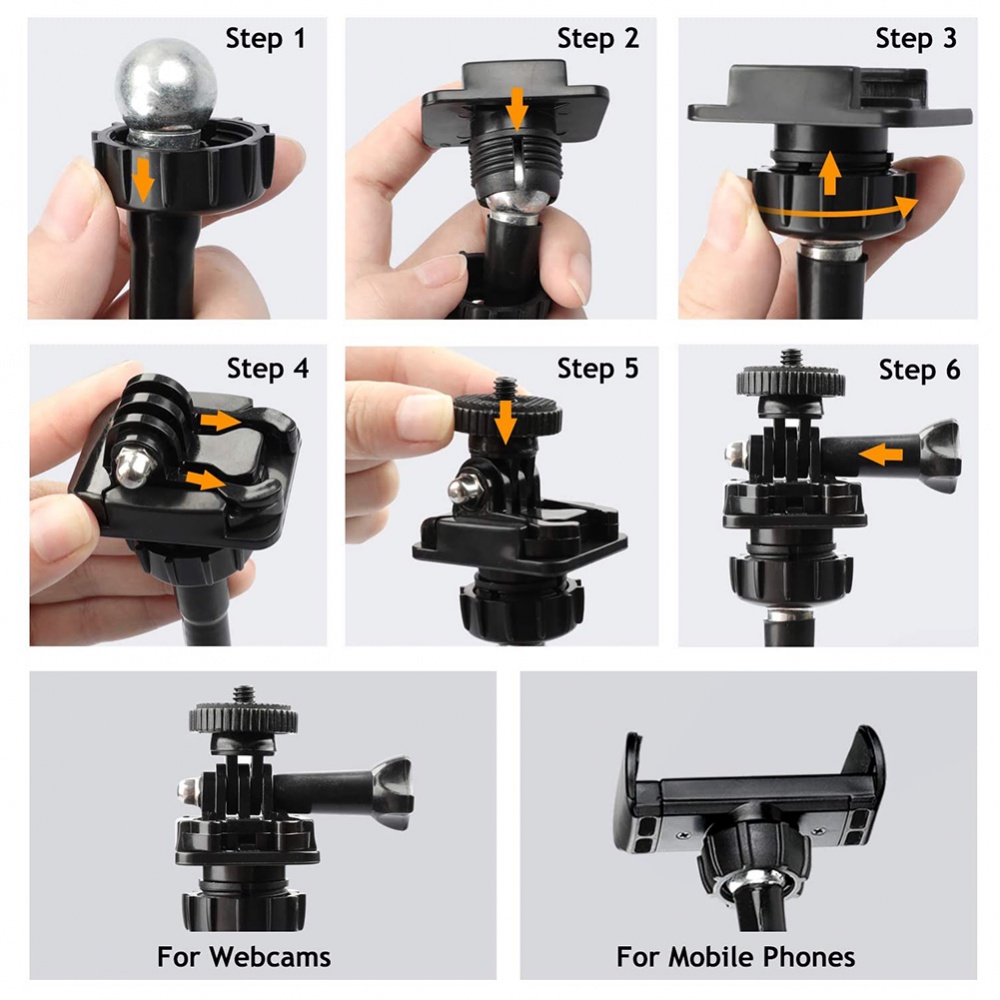 Step 1

Step 2

Step 3

Step 4

Step 5

Step 6

For Webcams

For Mobile Phones