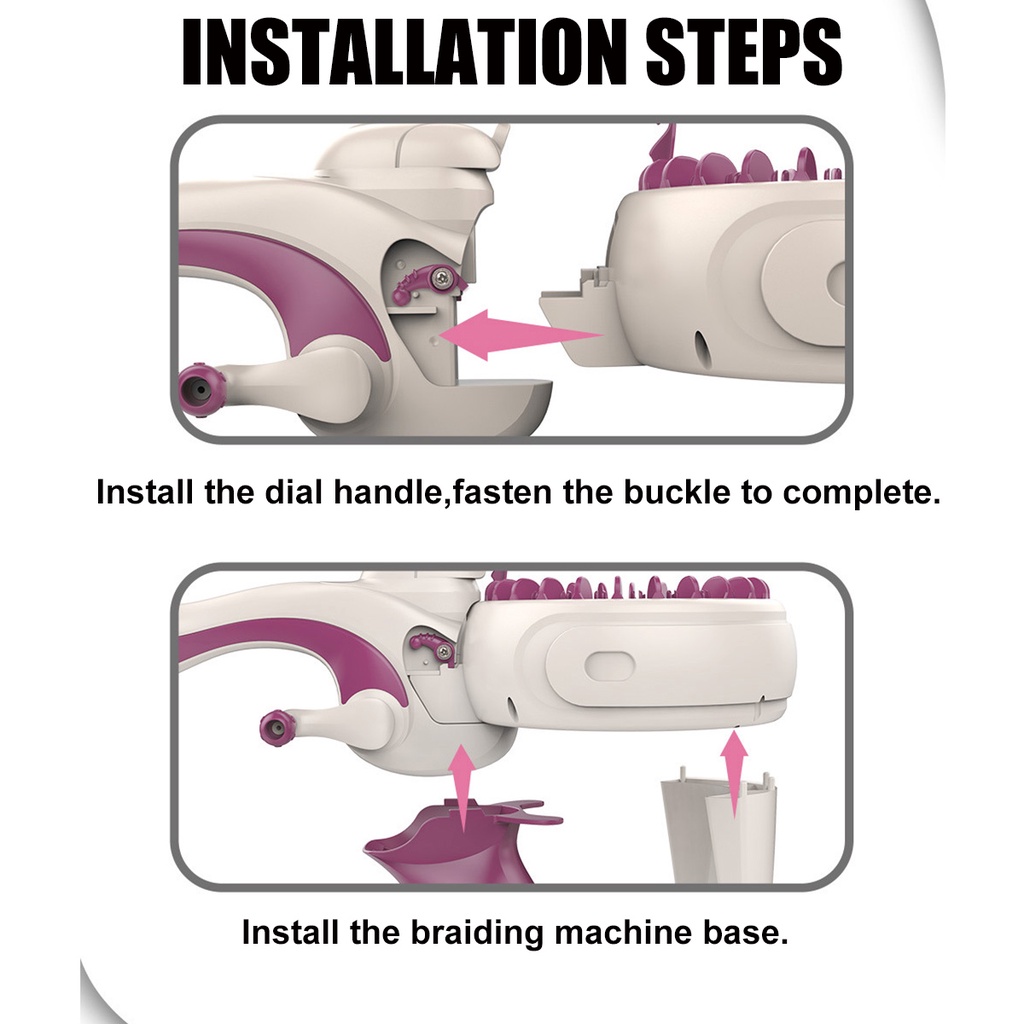 INSTALLATION STEPS

Install the dial handle,fasten the buckle to complete.

Install the braiding machine base.