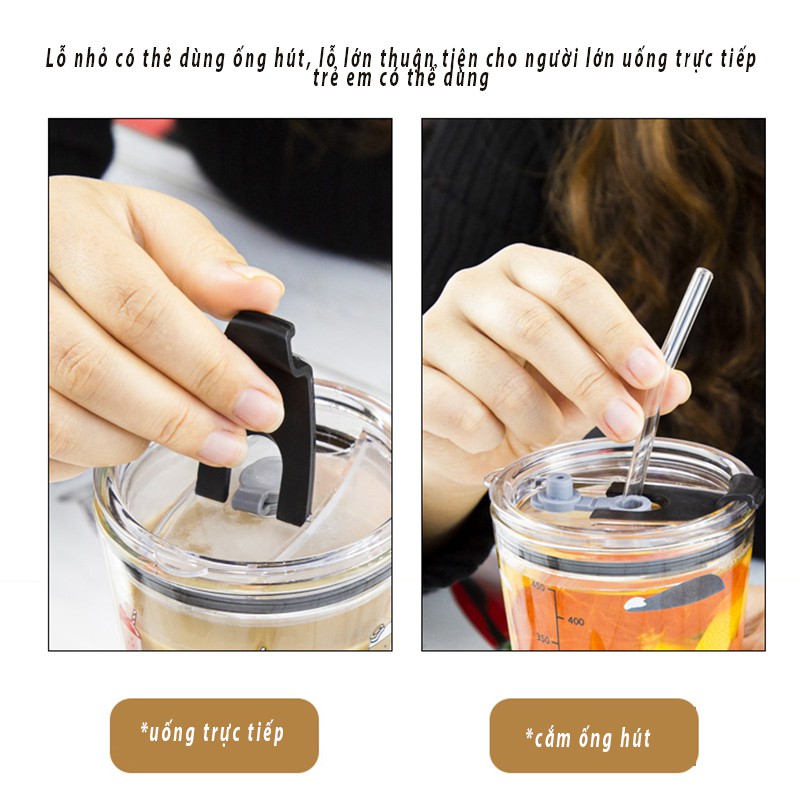 Lỗ nhỏ có thể dùng ống hút, lỗ lớn thuận tiện cho người lớn uống trực tiếp trẻ em có thể dùng

450
400
350

*uống trực tiếp

*cắm ống hút