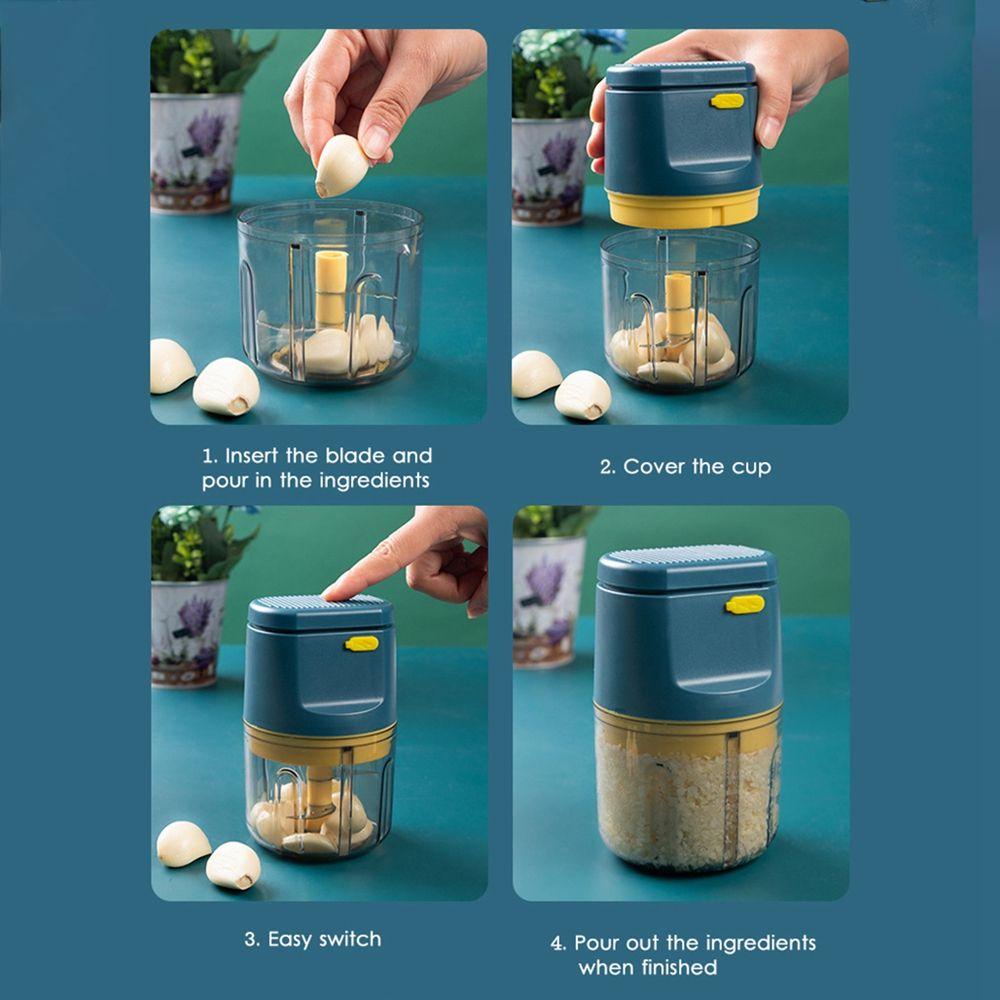 1. Insert the blade and pour in the ingredients

2. Cover the cup

3. Easy switch

4. Pour out the ingredients when finished