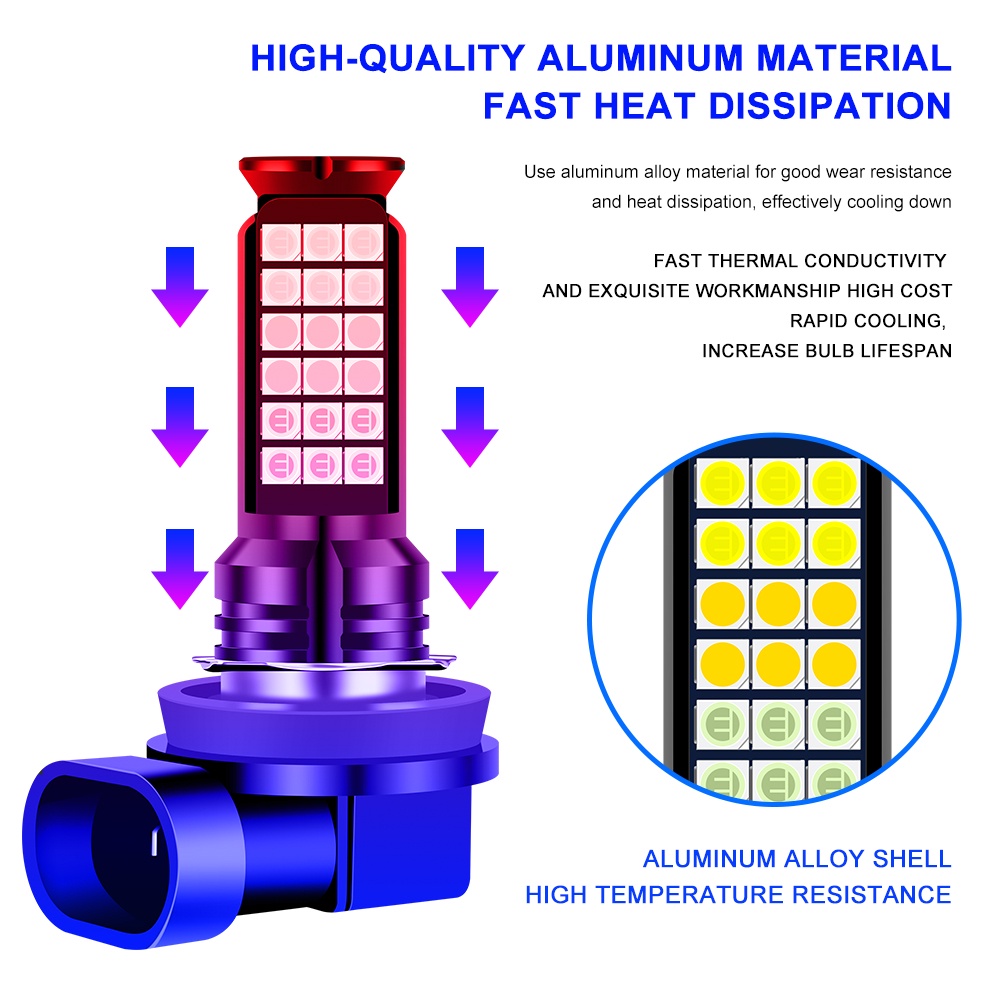 HIGH-QUALITY ALUMINUM MATERIAL
FAST HEAT DISSIPATION

Use aluminum alloy material for good wear resistance and heat dissipation, effectively cooling down

FAST THERMAL CONDUCTIVITY
AND EXQUISITE WORKMANSHIP HIGH COST
RAPID COOLING,
INCREASE BULB LIFESPAN

ALUMINUM ALLOY SHELL
HIGH TEMPERATURE RESISTANCE