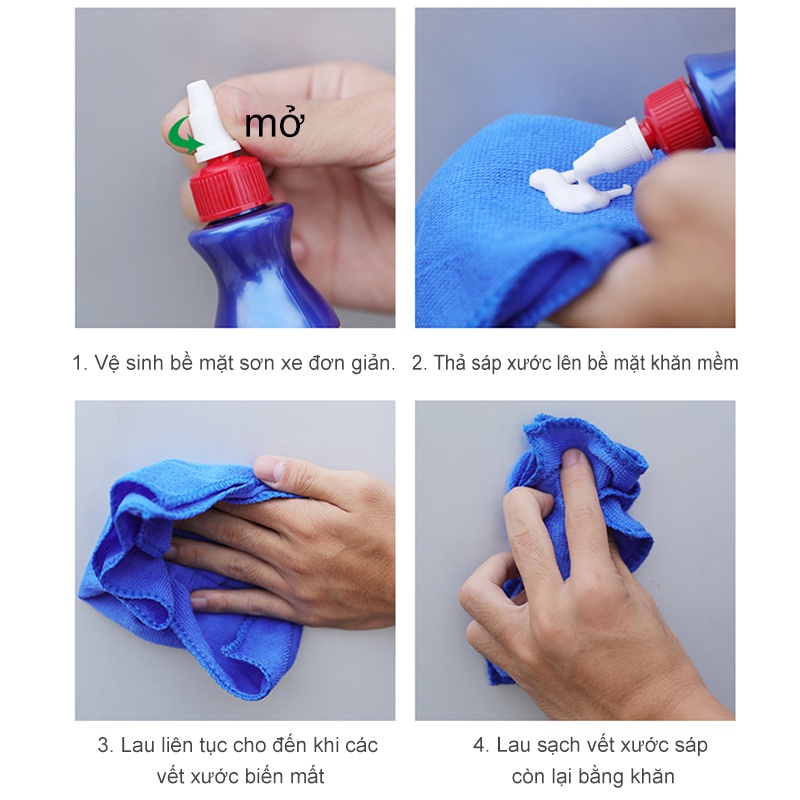 mở

1. Vệ sinh bề mặt sơn xe đơn giản.

2. Thả sáp xước lên bề mặt khăn mềm

3. Lau liên tục cho đến khi các vết xước biến mất

4. Lau sạch vết xước sáp còn lại bằng khăn