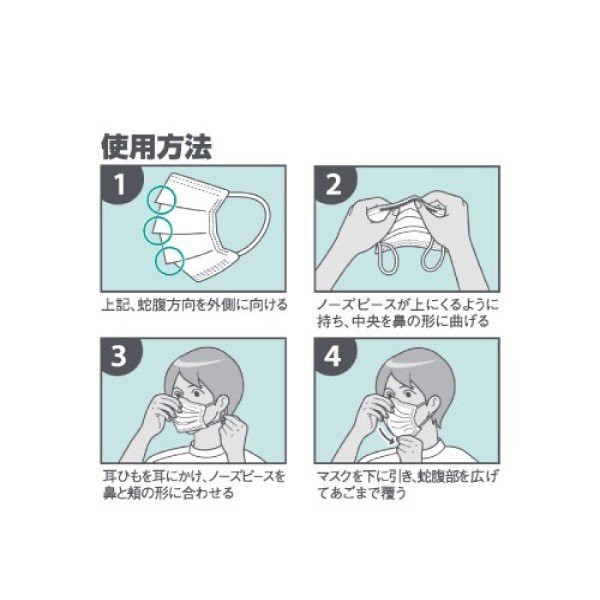 使用方法

1

上記、蛇腹方向を外側に向ける

2

ノーズピースが上にくるように持ち、中央を鼻の形に曲げる

3

耳ひもを耳にかけ、ノーズピースを鼻と頬の形に合わせる

4

マスクを下に引き、蛇腹部を広げてあごまで覆う