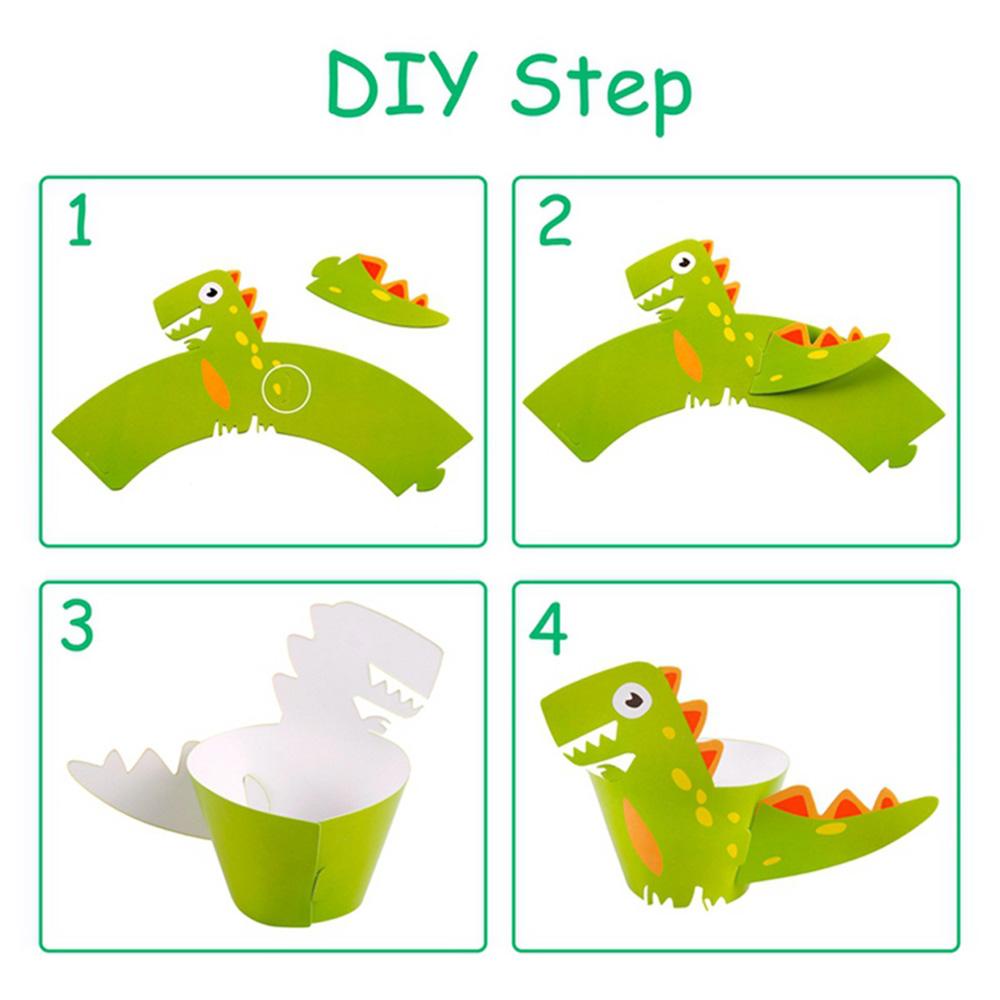 DIY Step

1

2

3

4