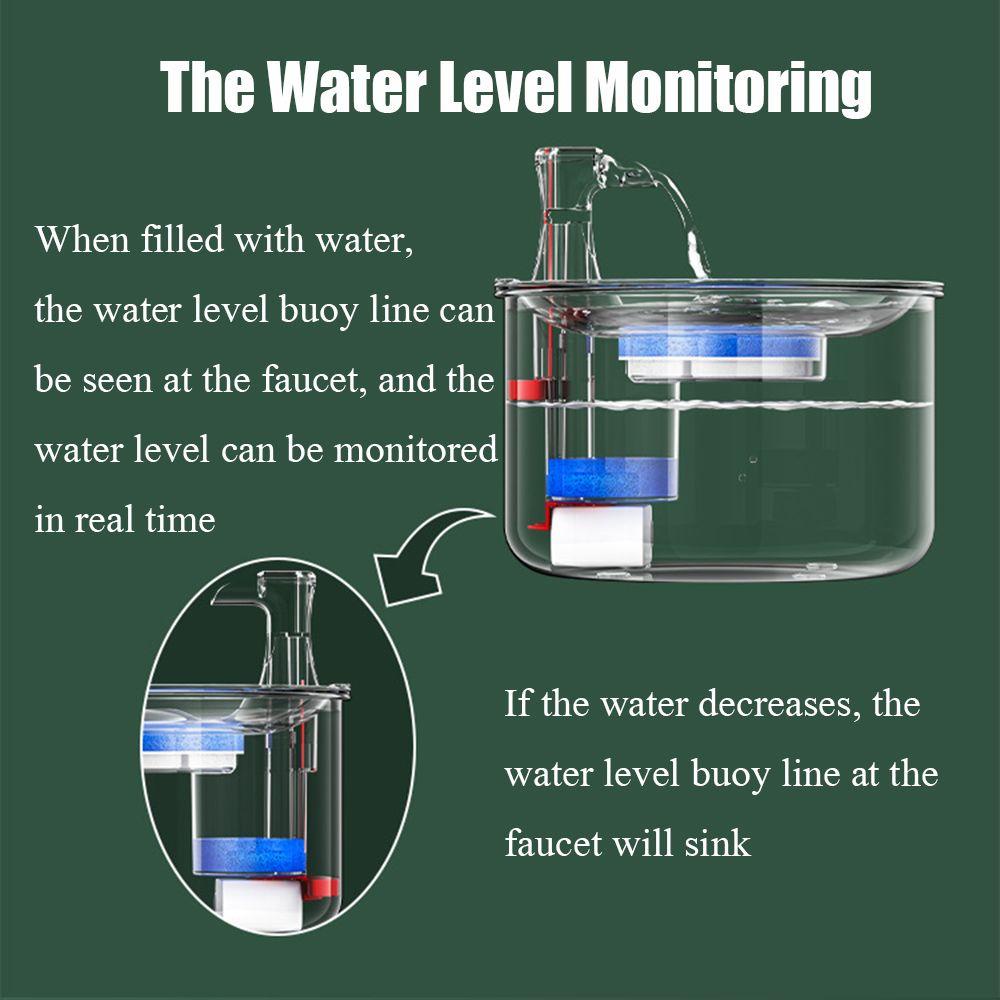 The Water Level Monitoring

When filled with water, the water level buoy line can be seen at the faucet, and the water level can be monitored in real time

If the water decreases, the water level buoy line at the faucet will sink