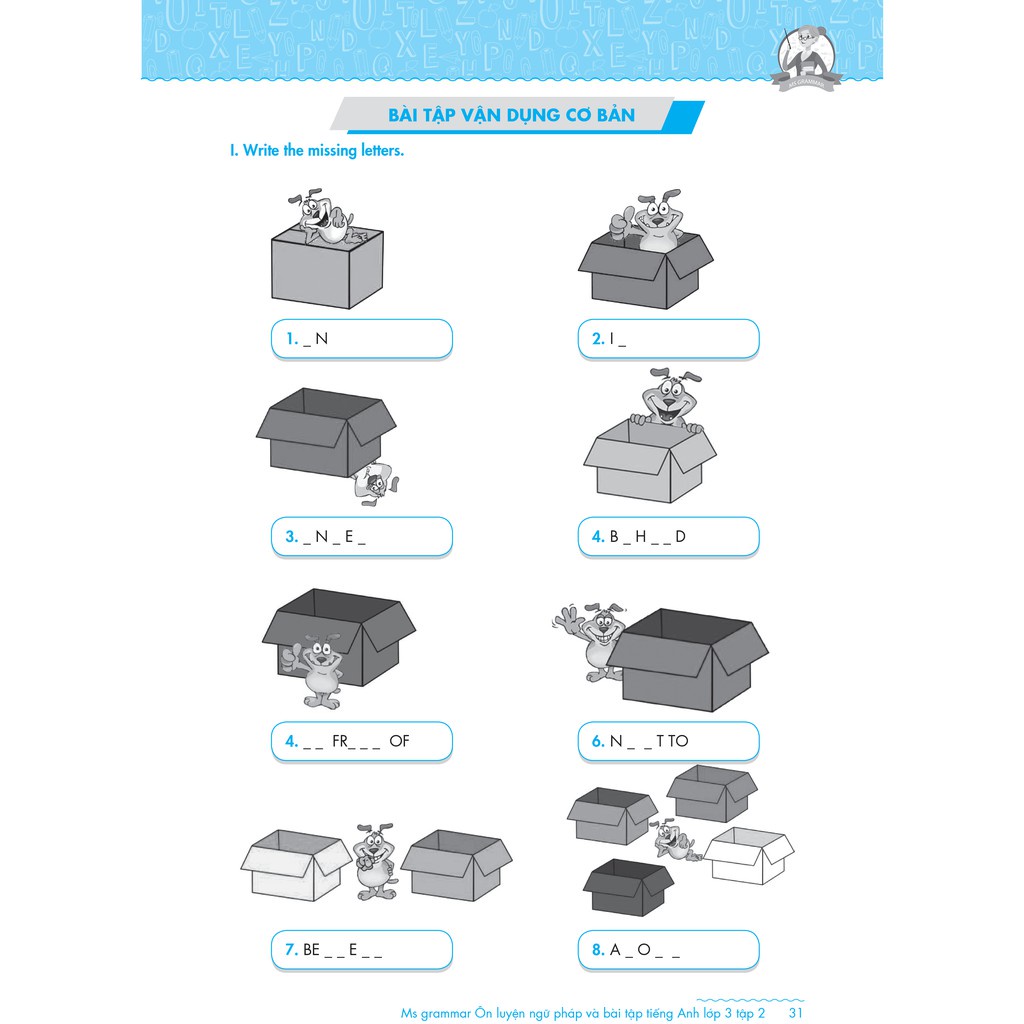 BÀI TẬP VẬN DỤNG CƠ BẢN

I. Write the missing letters.

1. _ N

2. I _

3. _ N _ E _

4. B _ H _ _ D

4. _ _ FR_ _ _ OF

6. N _ _ T TO

7. BE _ _ E _ _

8. A _ O _ _

Ms grammar Ôn luyện ngữ pháp và bài tập tiếng Anh lớp 3 tập 2 31