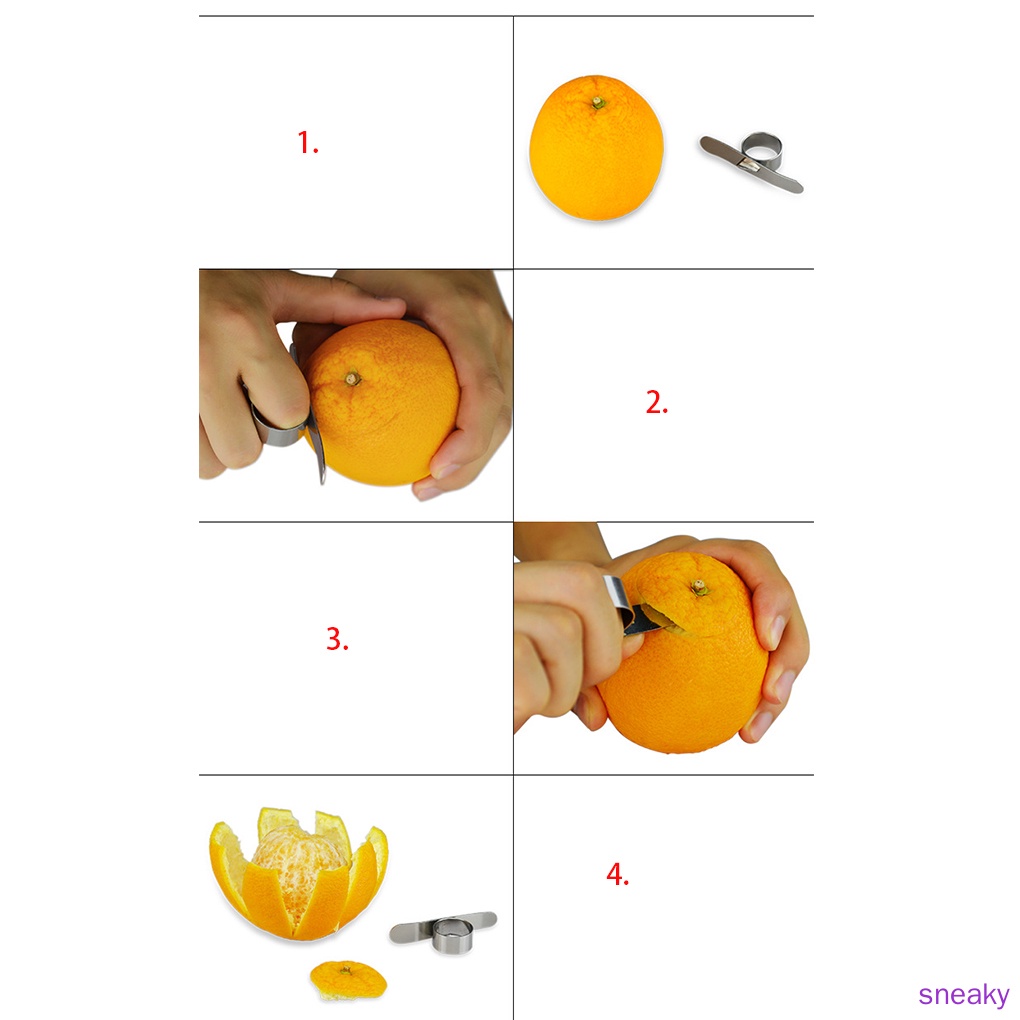 1.

2.

3.

4.

sneaky