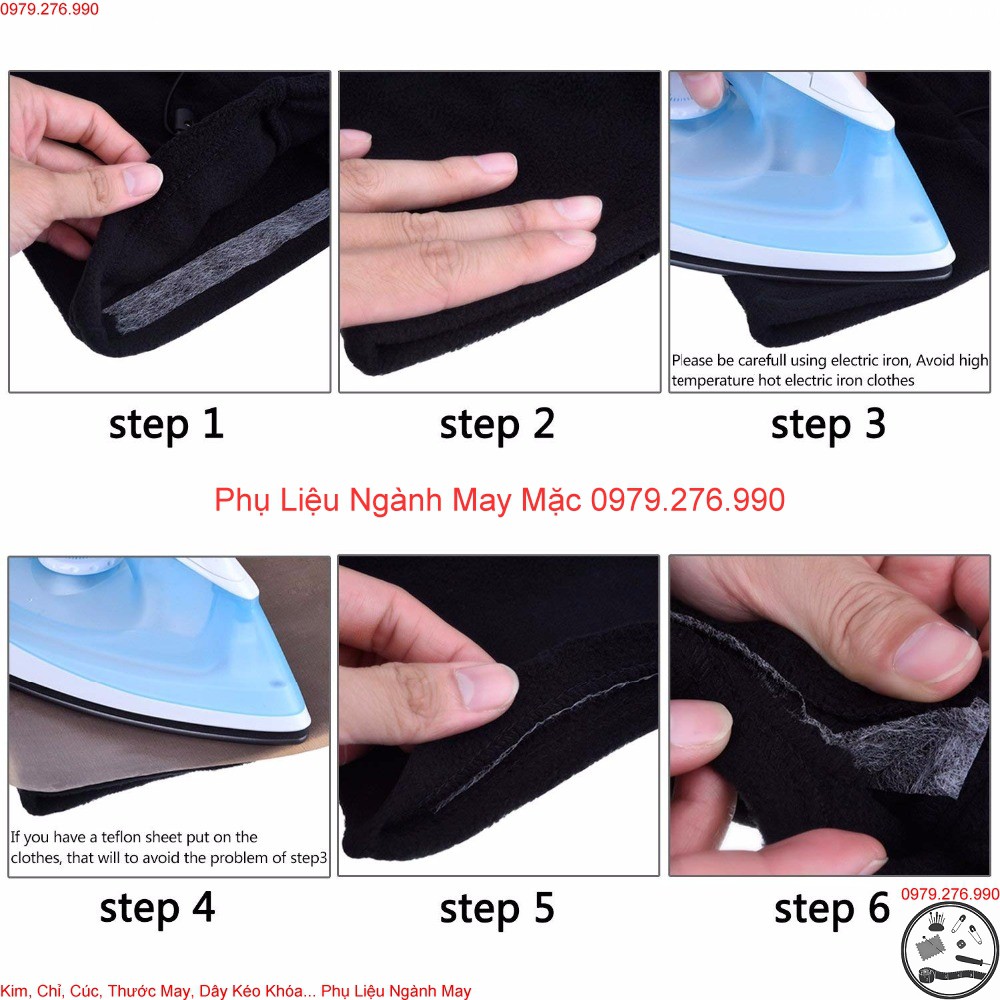 0979.276.990

Please be carefull using electric iron, Avoid high temperature hot electric iron clothes

step 1

step 2

step 3

Phụ Liệu Ngành May Mặc 0979.276.990

If you have a teflon sheet put on the clothes, that will to avoid the problem of step3

step 4

step 5

step 6

0979.276.990

Kim, Chỉ, Cúc, Thước May, Dây Kéo Khóa... Phụ Liệu Ngành May